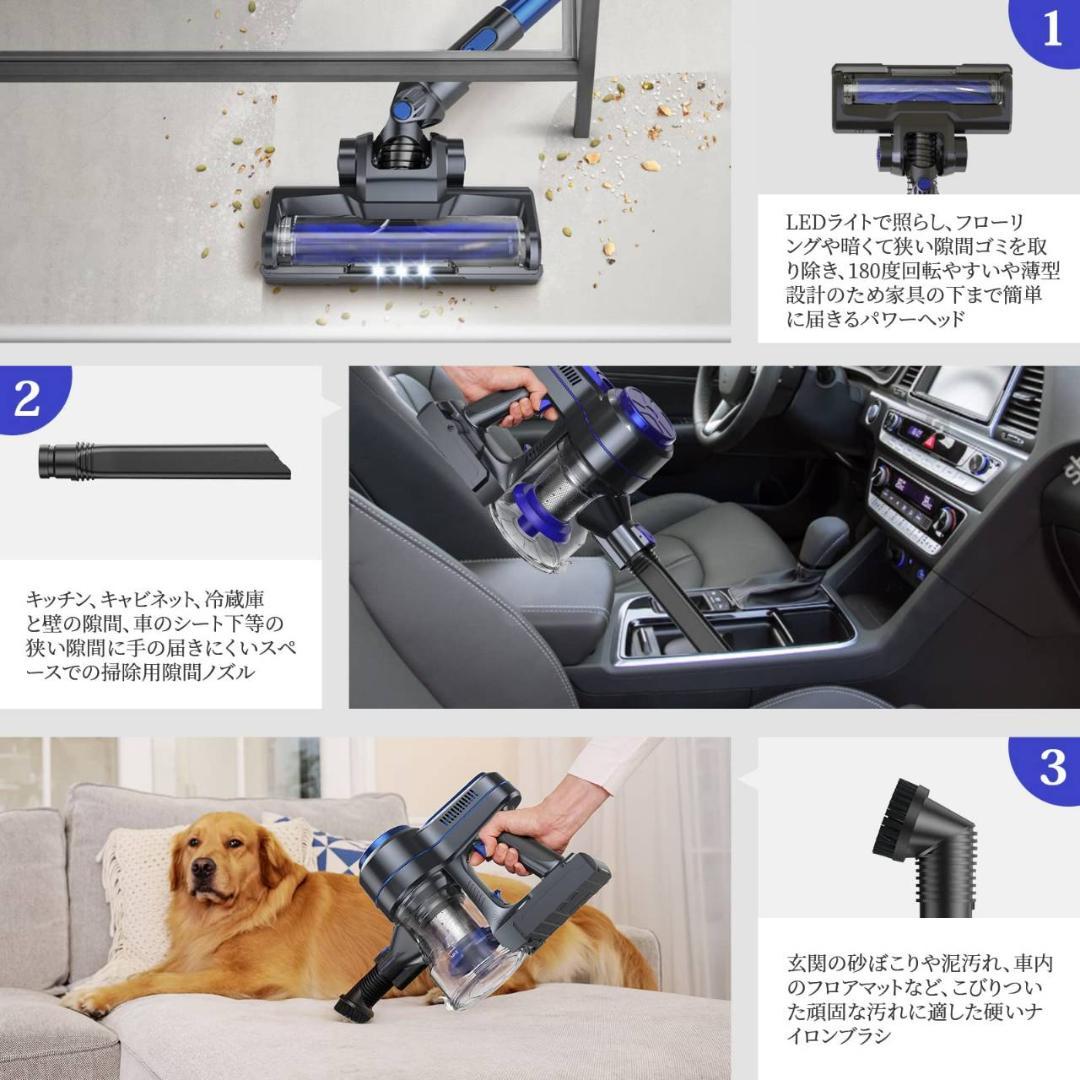 1

LEDライトで照らし、フローリングや暗くて狭い隙間ゴミを取り除き、180度回転やすいや薄型設計のため家具の下まで簡単に届きるパワーヘッド

2

キッチン、キャビネット、冷蔵庫と壁の隙間、車のシート下等の狭い隙間に手の届きにくいスペースでの掃除用隙間ノズル

3

玄関の砂ぼこりや泥汚れ、車内のフロアマットなど、こびりついた頑固な汚れに適した硬いナイロンブラシ