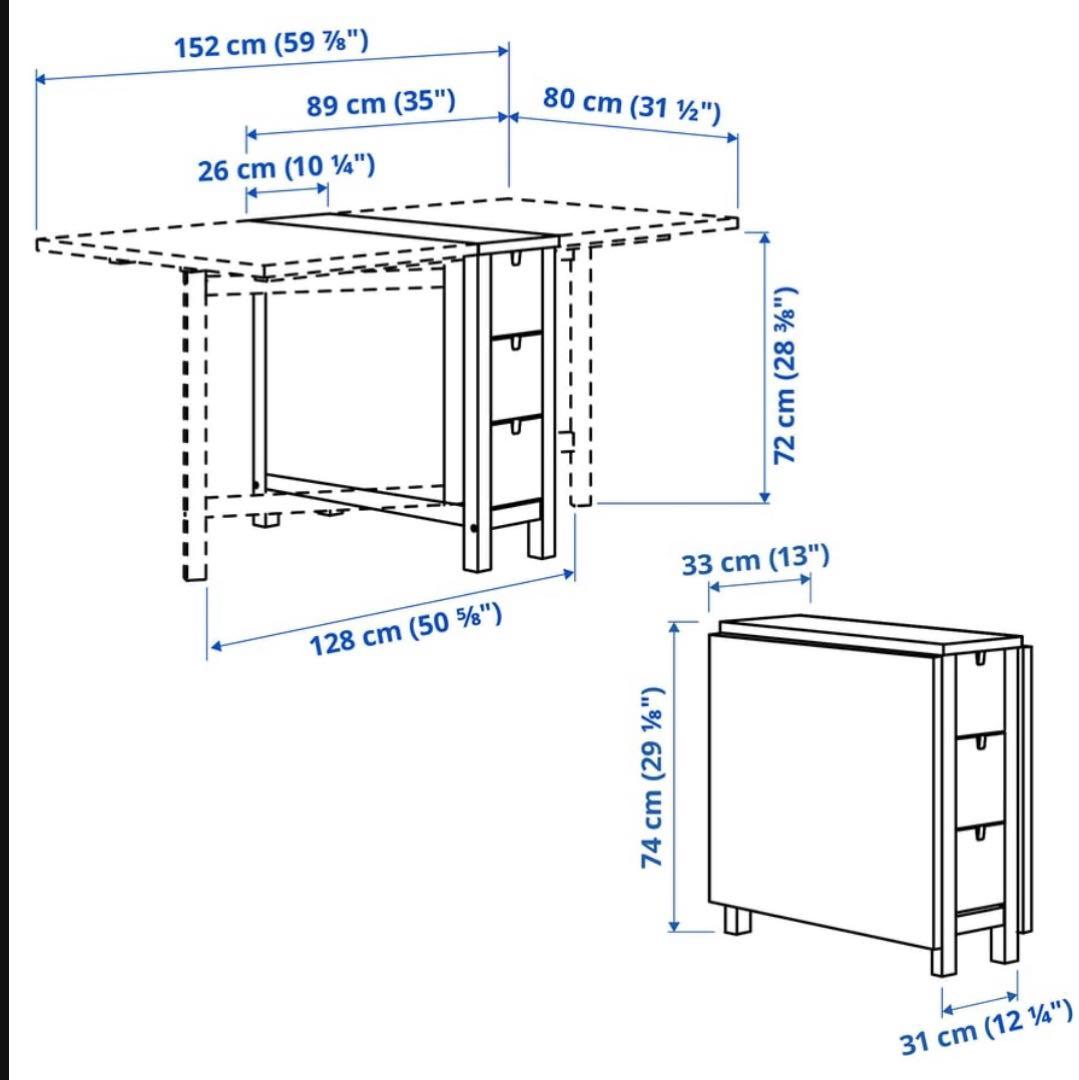 152 cm (59 ⅞")

89 cm (35")

80 cm (31 ½")

26 cm (10 ¼")

72 cm (28 ⅜")

128 cm (50 ⅝")

33 cm (13")

74 cm (29 ⅛")

31 cm (12 ¼")