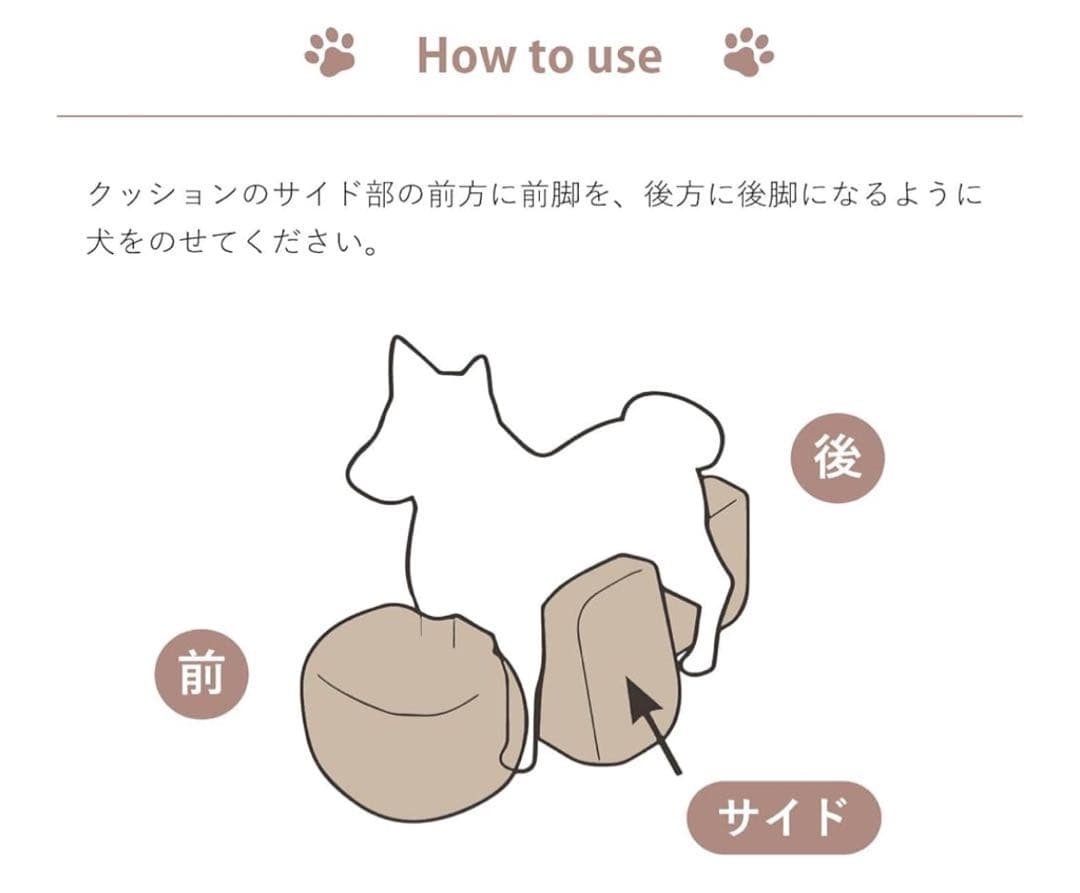 How to use

クッションのサイド部の前方に前脚を、後方に後脚になるように犬をのせてください。

後

前

サイド