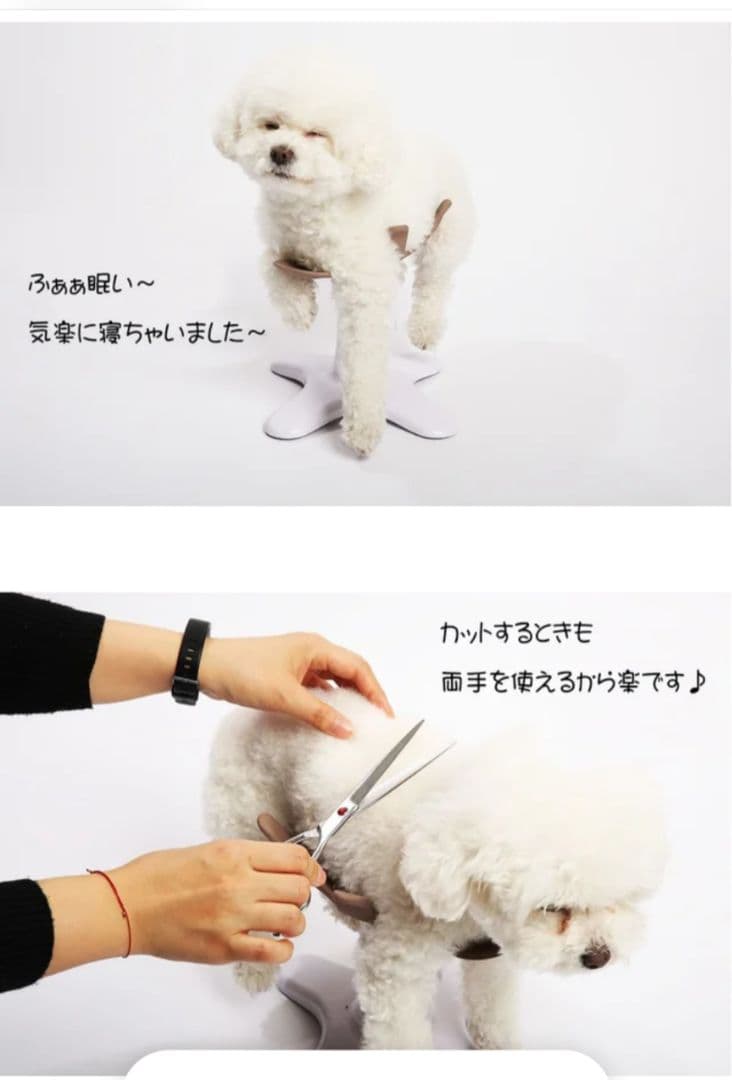 ふぁぁ眠い～
気楽に寝ちゃいました～

カットするときも
両手を使えるから楽です♪