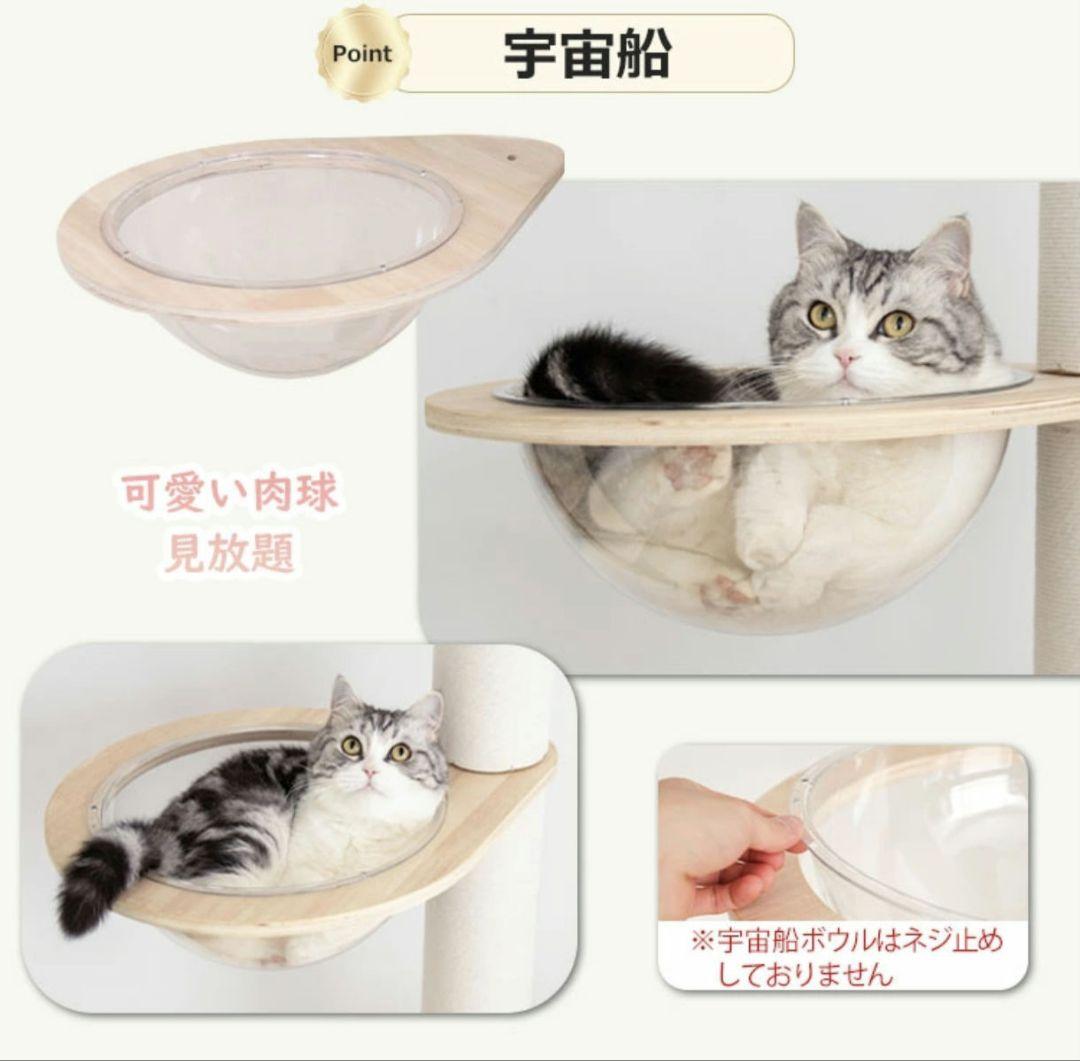 Point
宇宙船

可愛い肉球
見放題

※宇宙船ボウルはネジ止めしておりません