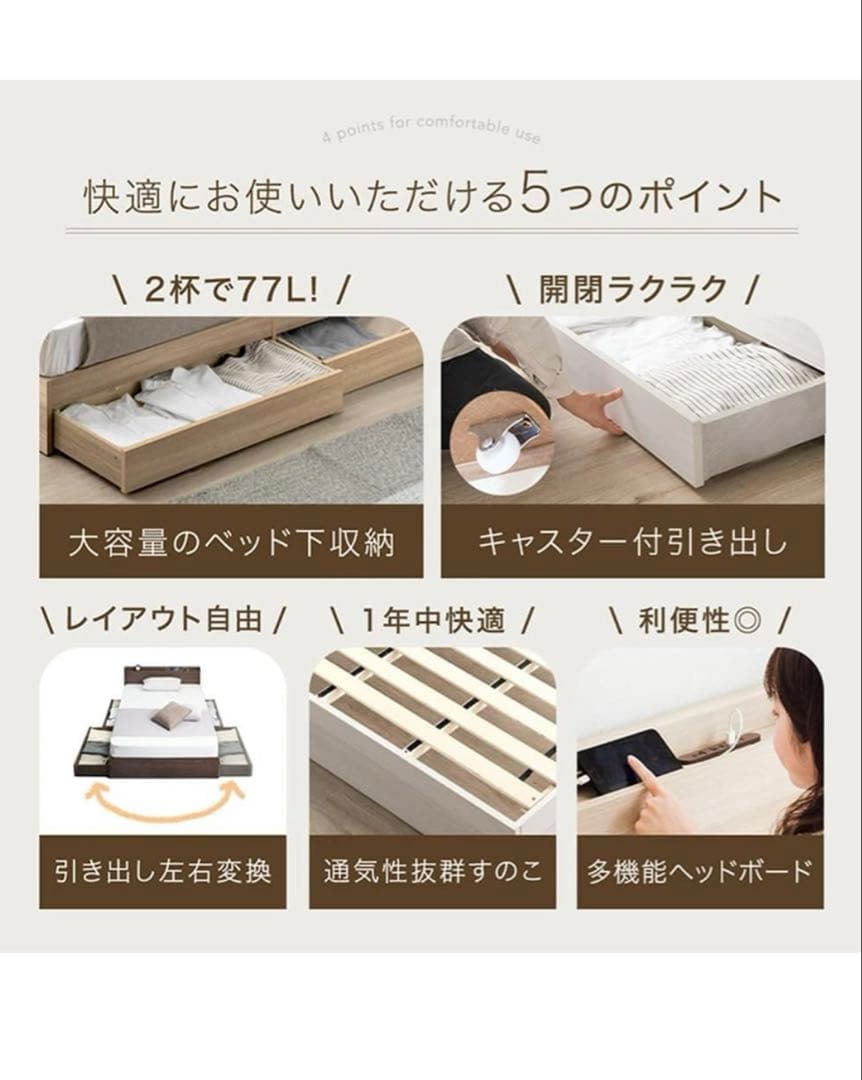 4 points for comfortable use

快適にお使いいただける5つのポイント

\ 2杯で77L! /

大容量のベッド下収納

\ 開閉ラクラク /

キャスター付引き出し

\ レイアウト自由 /

引き出し左右変換

\ 1年中快適 /

通気性抜群すのこ

\ 利便性◎ /

多機能ヘッドボード