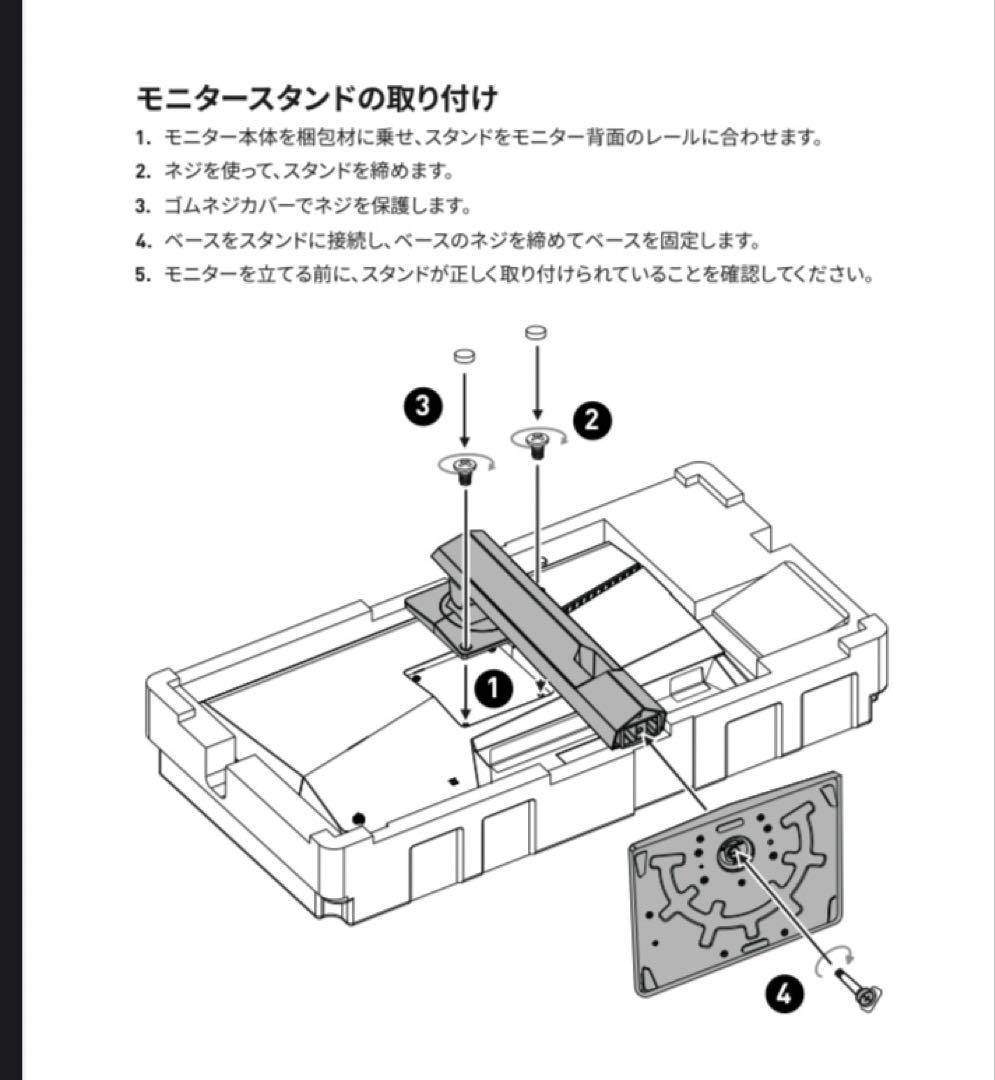 モニタースタンドの取り付け

1. モニター本体を梱包材に乗せ、スタンドをモニター背面のレールに合わせます。
2. ネジを使って、スタンドを締めます。
3. ゴムネジカバーでネジを保護します。
4. ベースをスタンドに接続し、ベースのネジを締めてベースを固定します。
5. モニターを立てる前に、スタンドが正しく取り付けられていることを確認してください。

3
2
1
4