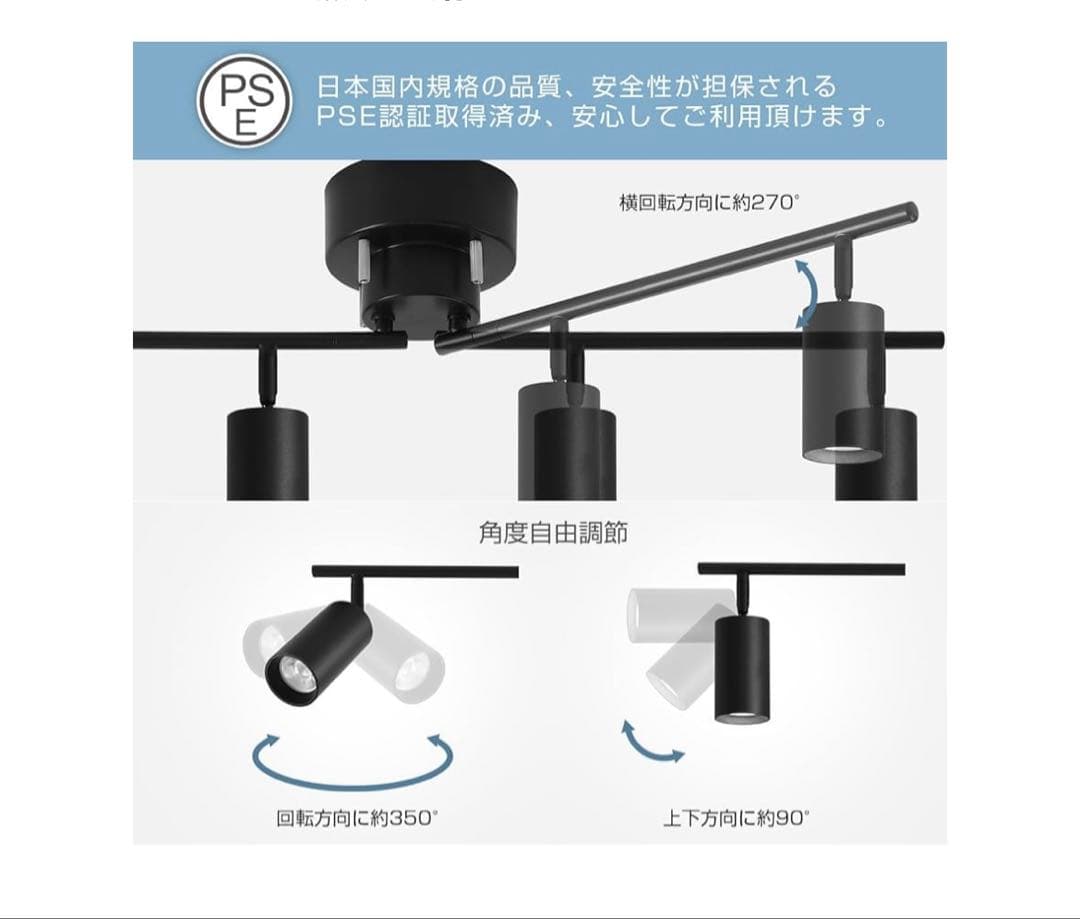 PSE

日本国内規格の品質、安全性が担保される
PSE認証取得済み、安心してご利用頂けます。

横回転方向に約270°

角度自由調節

回転方向に約350°

上下方向に約90°