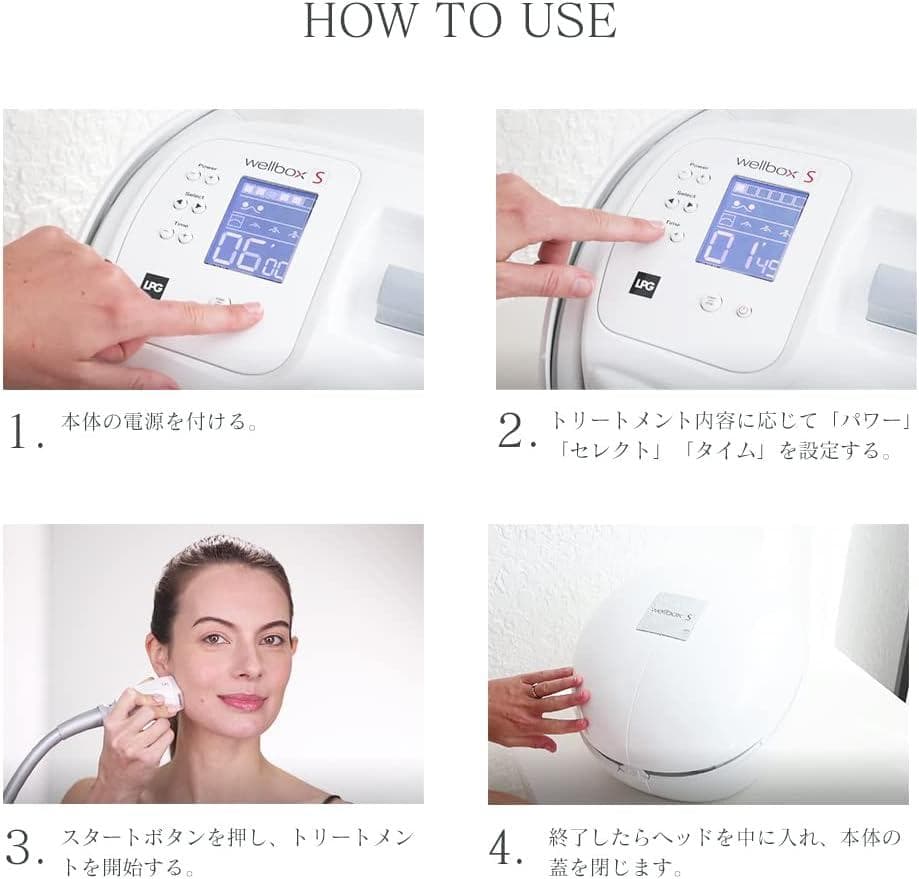 HOW TO USE

wellbox S

Power

Select

Time

06'00

LPG

wellbox S

Power

Select

Time

01'49

LPG

1. 本体の電源を付ける。

2. トリートメント内容に応じて「パワー」「セレクト」「タイム」を設定する。

wellbox S

3. スタートボタンを押し、トリートメントを開始する。

4. 終了したらヘッドを中に入れ、本体の蓋を閉じます。