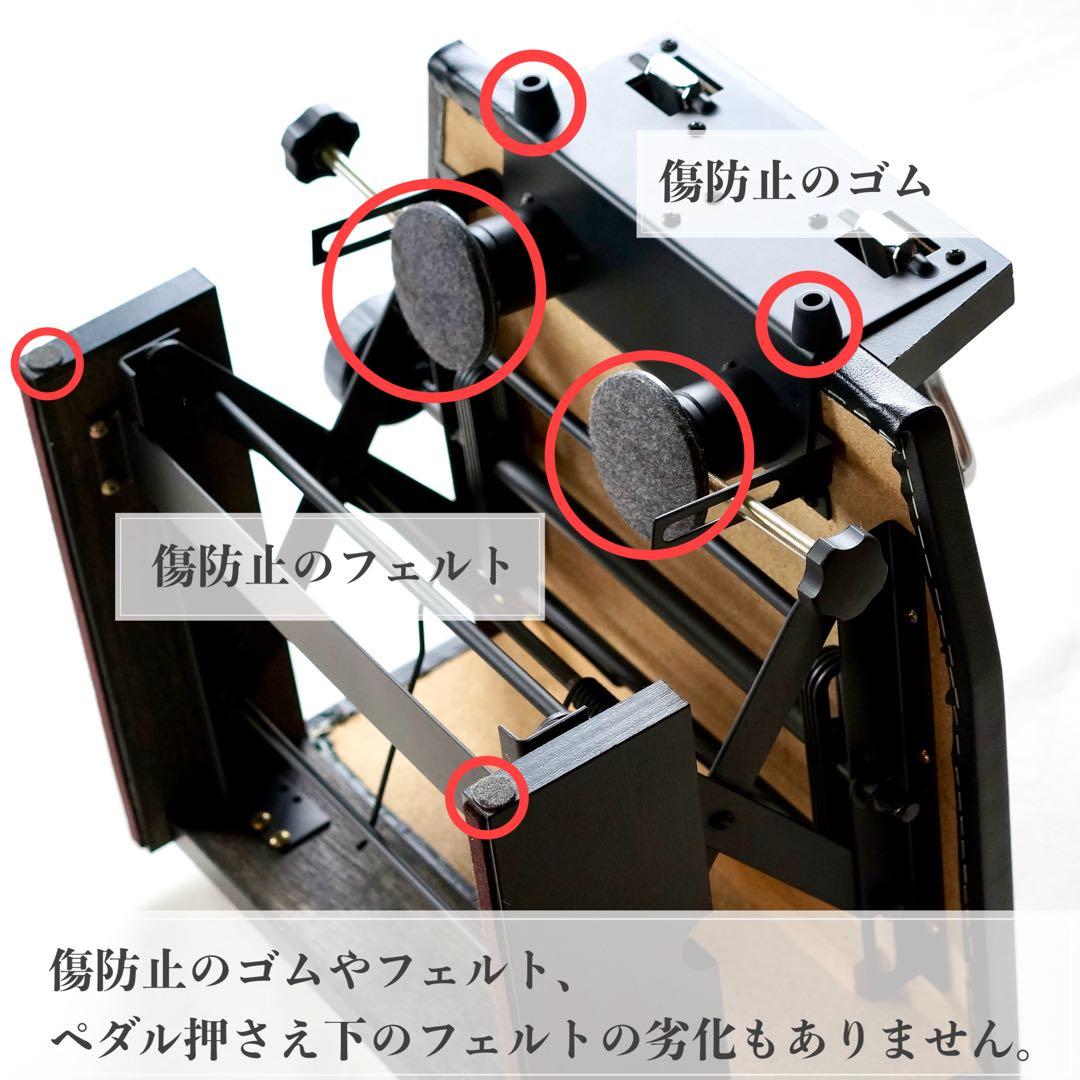 傷防止のゴム

傷防止のフェルト

傷防止のゴムやフェルト、
ペダル押さえ下のフェルトの劣化もありません。