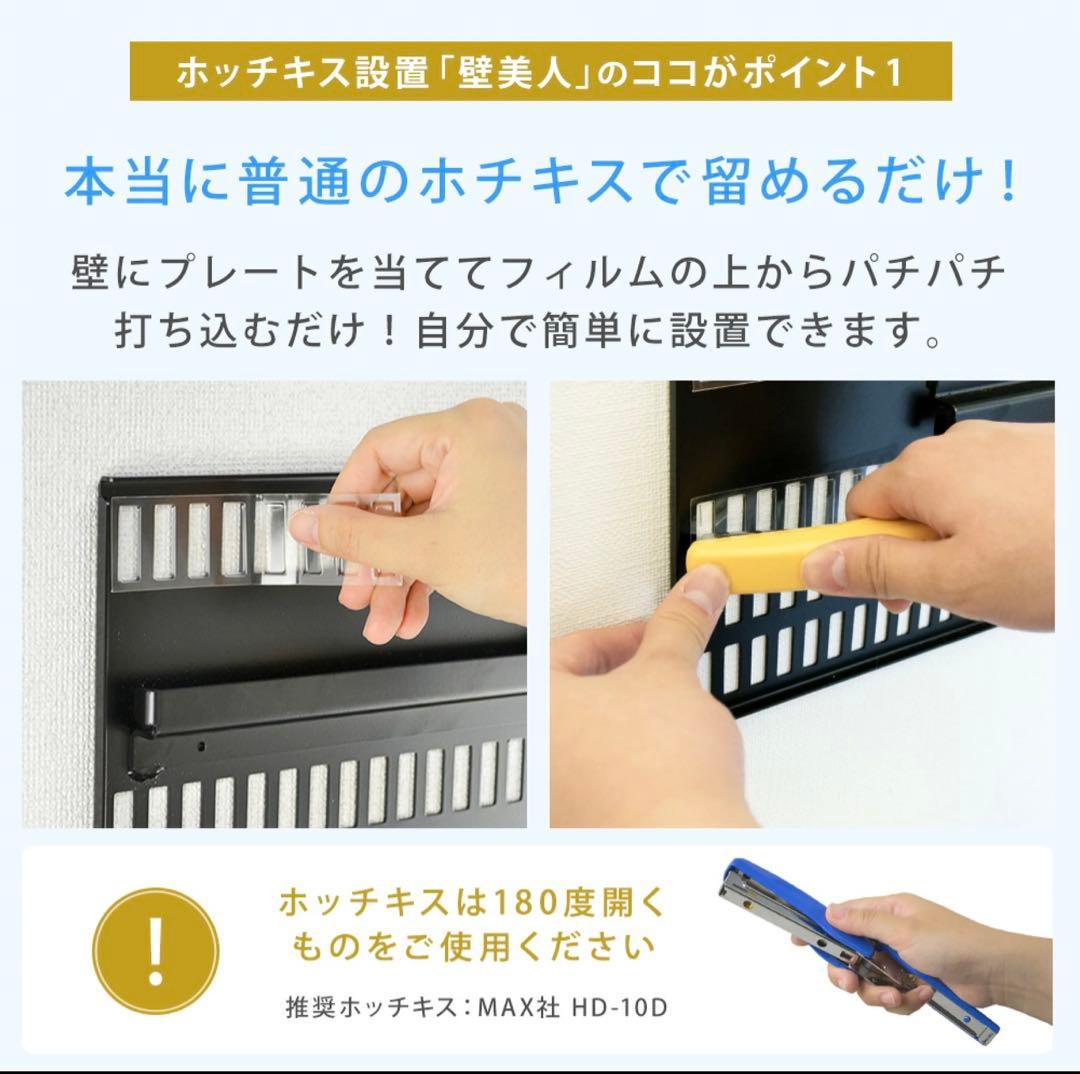 ホッチキス設置「壁美人」のココがポイント1

本当に普通のホチキスで留めるだけ！

壁にプレートを当ててフィルムの上からパチパチ打ち込むだけ！自分で簡単に設置できます。

!

ホッチキスは180度開くものをご使用ください

推奨ホッチキス：MAX社 HD-10D