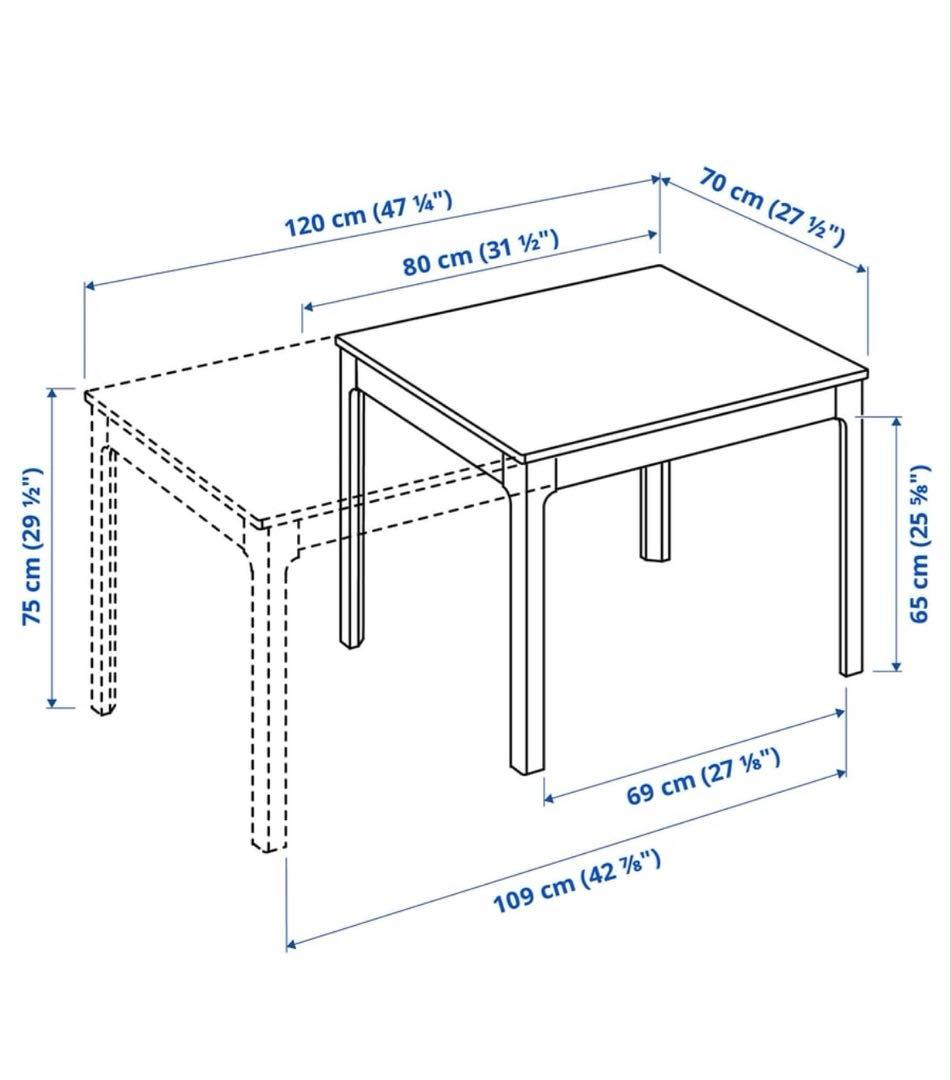 120 cm (47 ¼")

70 cm (27 ½")

80 cm (31 ½")

75 cm (29 ½")

65 cm (25 ⅝")

69 cm (27 ⅛")

109 cm (42 ⅞")