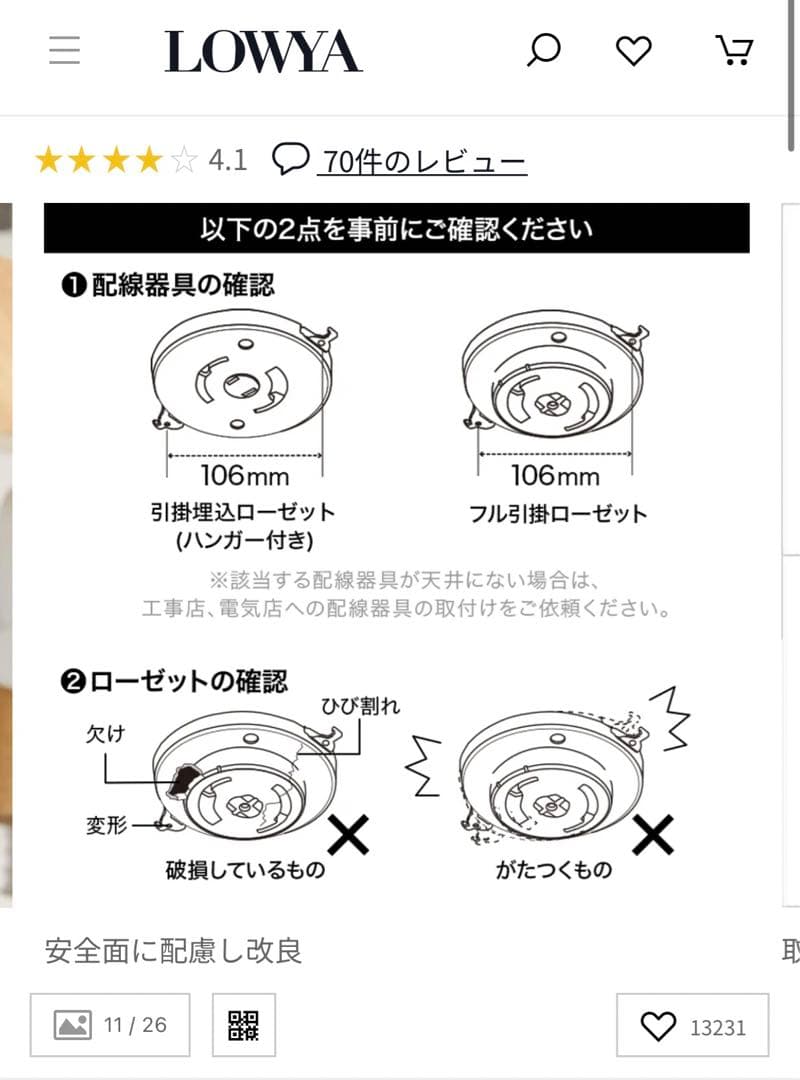 LOWYA

★★★★☆ 4.1 70件のレビュー

以下の2点を事前にご確認ください

❶配線器具の確認

106mm
引掛埋込ローゼット
(ハンガー付き)

106mm
フル引掛ローゼット

※該当する配線器具が天井にない場合は、
工事店、電気店への配線器具の取付けをご依頼ください。

❷ローゼットの確認

欠け
ひび割れ
変形
破損しているもの

がたつくもの

安全面に配慮し改良

取

11 / 26

13231