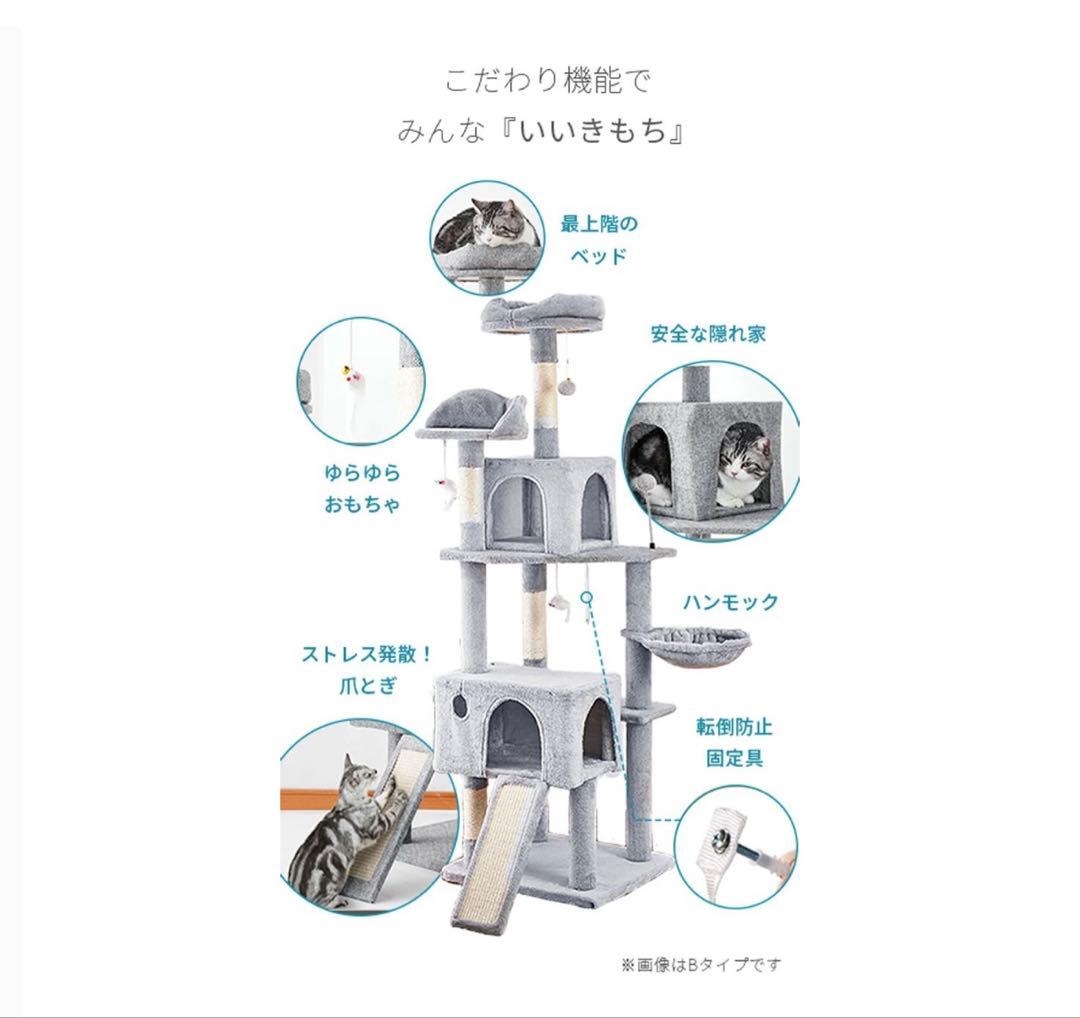 こだわり機能で
みんな『いいきもち』

最上階の
ベッド

安全な隠れ家

ゆらゆら
おもちゃ

ハンモック

ストレス発散！
爪とぎ

転倒防止
固定具

※画像はBタイプです