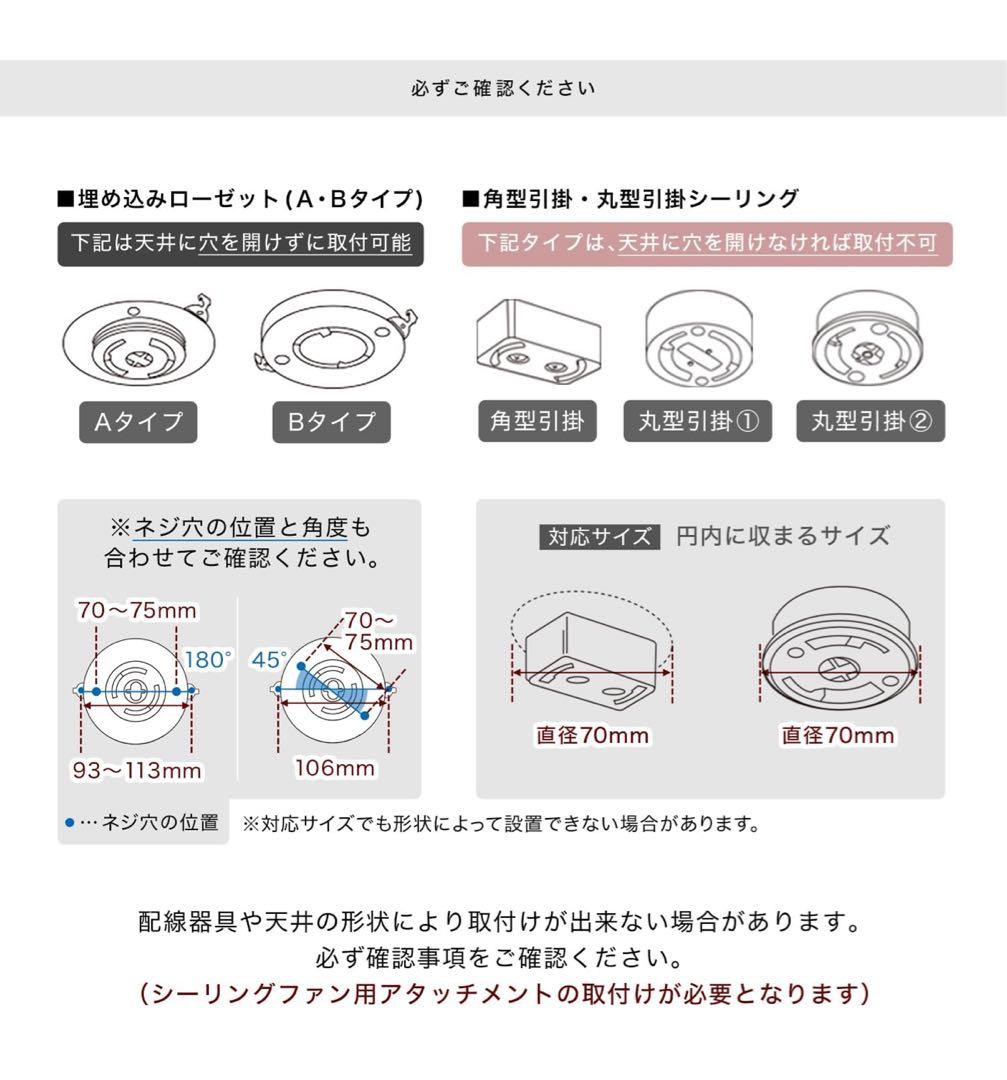 必ずご確認ください

■埋め込みローゼット(A・Bタイプ)

下記は天井に穴を開けずに取付可能

Aタイプ

Bタイプ

■角型引掛・丸型引掛シーリング

下記タイプは、天井に穴を開けなければ取付不可

角型引掛

丸型引掛①

丸型引掛②

※ネジ穴の位置と角度も合わせてご確認ください。

70～75mm

180°

93～113mm

45°

70～75mm

106mm

●…ネジ穴の位置

対応サイズ 円内に収まるサイズ

直径70mm

直径70mm

※対応サイズでも形状によって設置できない場合があります。

配線器具や天井の形状により取付けが出来ない場合があります。
必ず確認事項をご確認ください。
(シーリングファン用アタッチメントの取付けが必要となります)