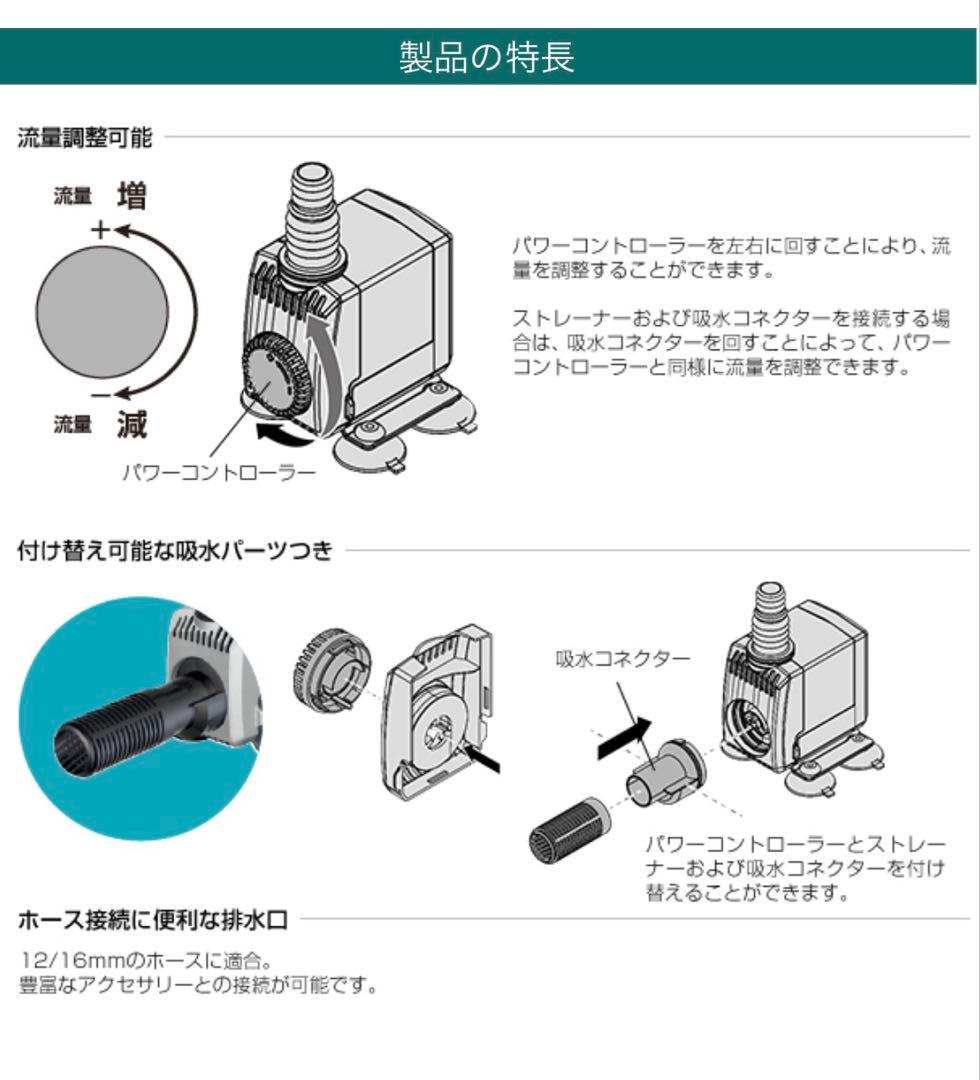 製品の特長

流量調整可能

流量 増
+
−
流量 減

パワーコントローラー

パワーコントローラーを左右に回すことにより、流量を調整することができます。

ストレーナーおよび吸水コネクターを接続する場合は、吸水コネクターを回すことによって、パワーコントローラーと同様に流量を調整できます。

付け替え可能な吸水パーツつき

吸水コネクター

パワーコントローラーとストレーナーおよび吸水コネクターを付け替えることができます。

ホース接続に便利な排水口

12/16mmのホースに適合。
豊富なアクセサリーとの接続が可能です。