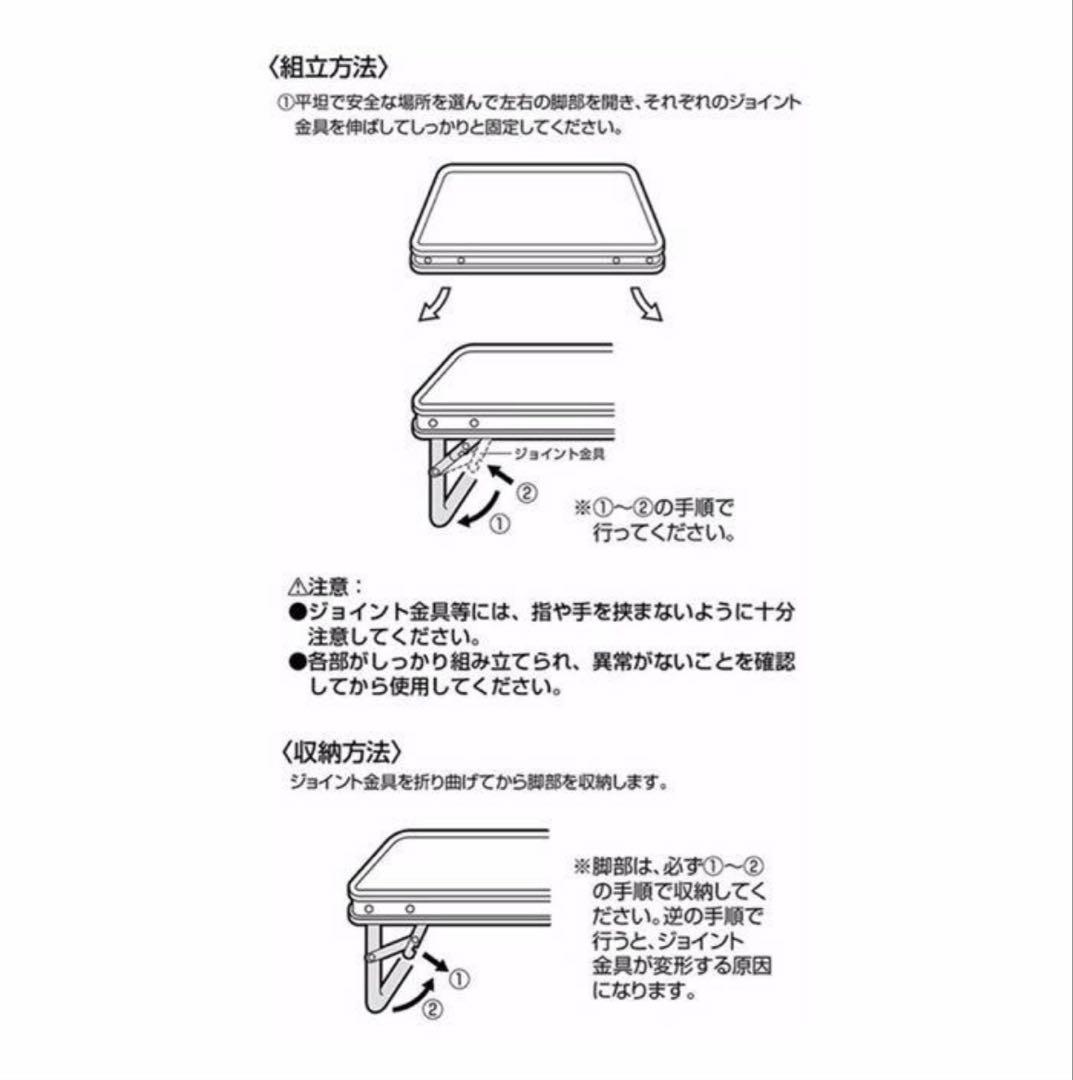 〈組立方法〉
①平坦で安全な場所を選んで左右の脚部を開き、それぞれのジョイント金具を伸ばしてしっかりと固定してください。

ジョイント金具
②
①
※①〜②の手順で行ってください。

⚠注意：
●ジョイント金具等には、指や手を挟まないように十分注意してください。
●各部がしっかり組み立てられ、異常がないことを確認してから使用してください。

〈収納方法〉
ジョイント金具を折り曲げてから脚部を収納します。

①
②
※脚部は、必ず①〜②の手順で収納してください。逆の手順で行うと、ジョイント金具が変形する原因になります。