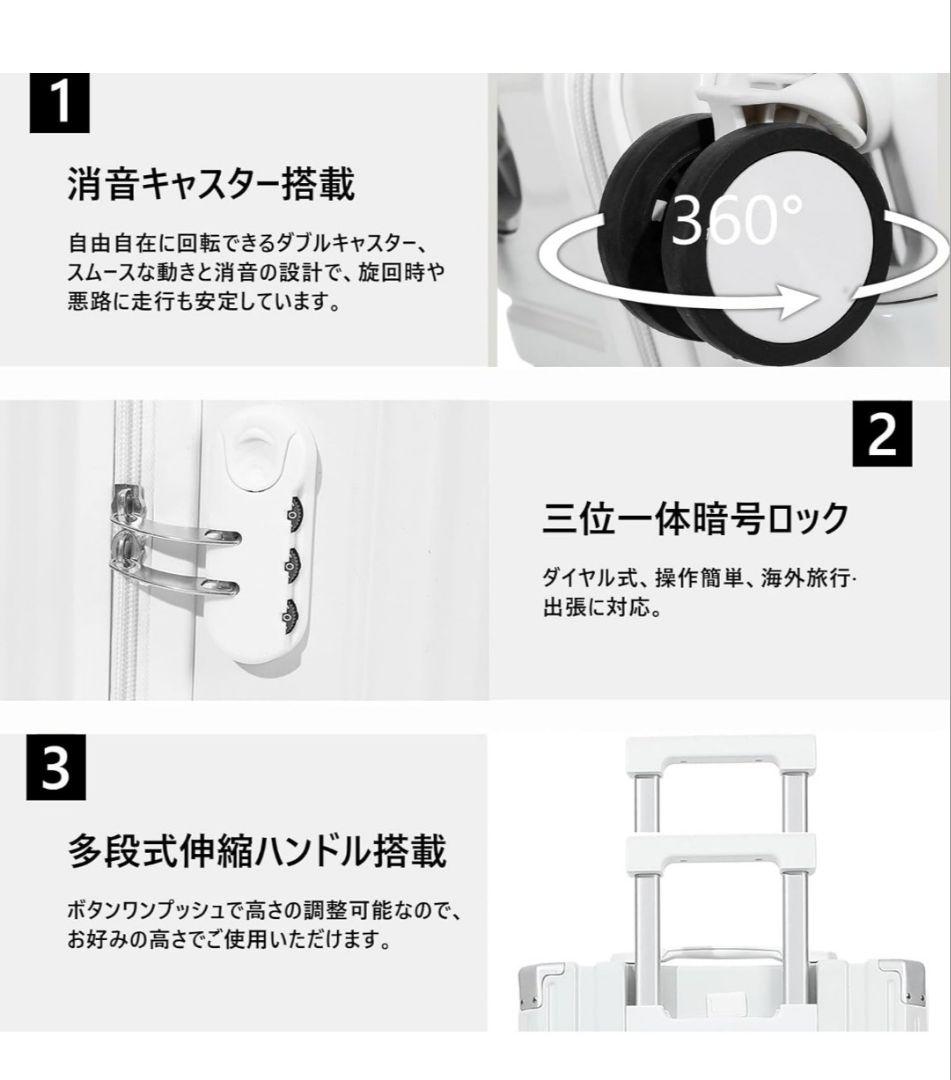 1

消音キャスター搭載

自由自在に回転できるダブルキャスター、スムースな動きと消音の設計で、旋回時や悪路に走行も安定しています。

360°

2

三位一体暗号ロック

ダイヤル式、操作簡単、海外旅行·出張に対応。

3

多段式伸縮ハンドル搭載

ボタンワンプッシュで高さの調整可能なので、お好みの高さでご使用いただけます。