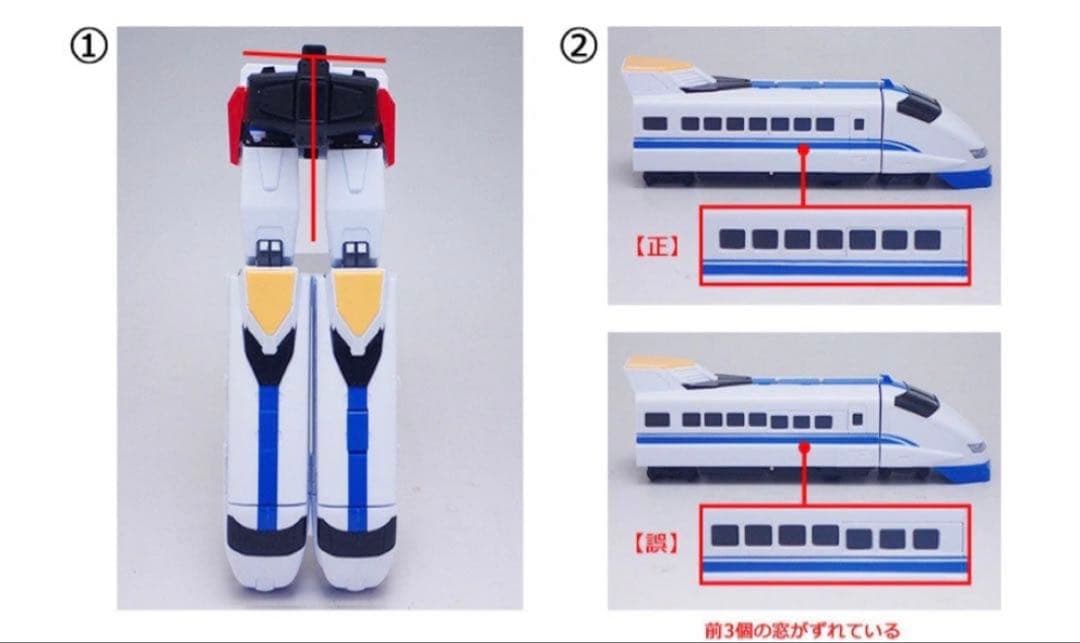 ①

②

【正】

【誤】

前3個の窓がずれている