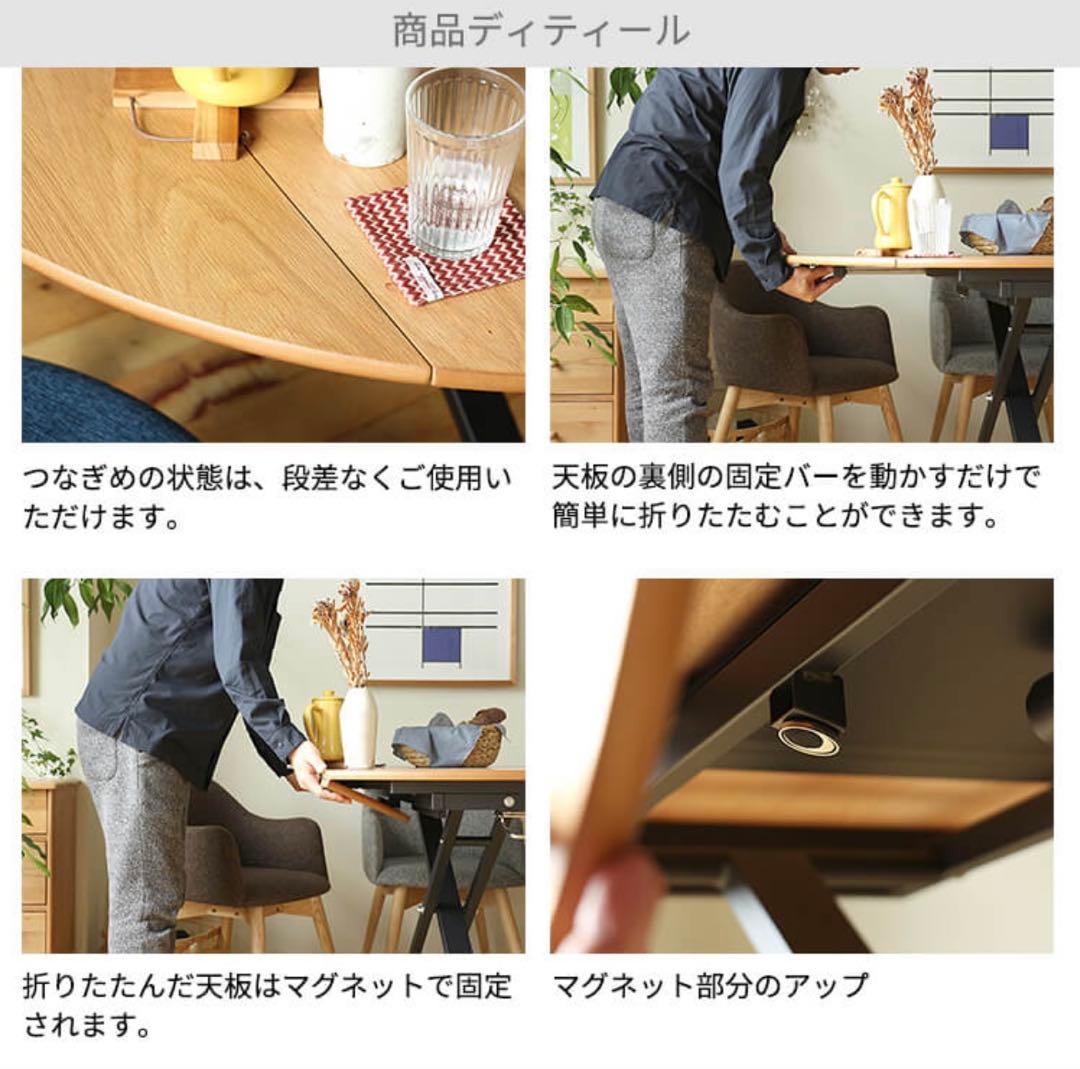 商品ディティール

つなぎめの状態は、段差なくご使用いただけます。

天板の裏側の固定バーを動かすだけで簡単に折りたたむことができます。

折りたたんだ天板はマグネットで固定されます。

マグネット部分のアップ