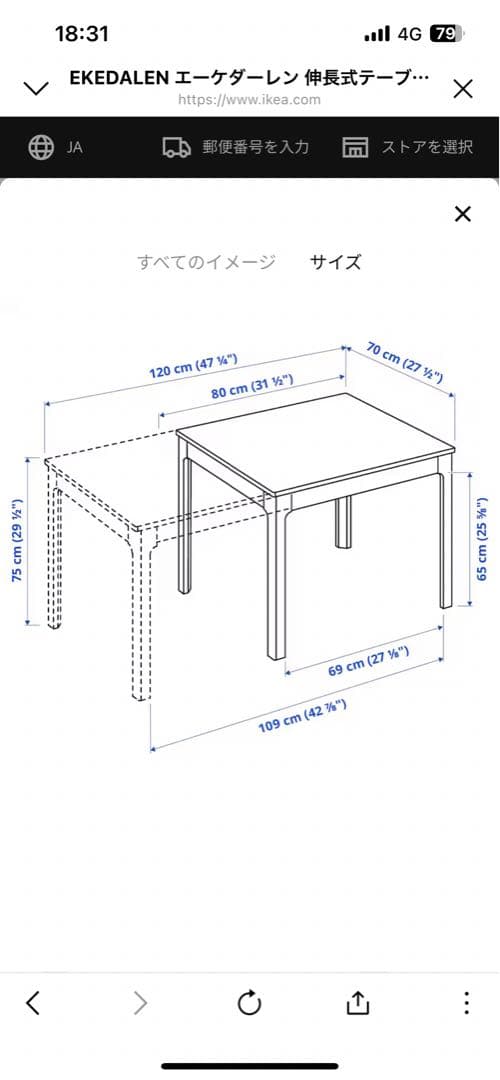 18:31

4G 79

EKEDALEN エーケダーレン 伸長式テーブ…
https://www.ikea.com

JA

郵便番号を入力

ストアを選択

すべてのイメージ　サイズ

120 cm (47 ¼")

80 cm (31 ½")

70 cm (27 ½")

75 cm (29 ½")

65 cm (25 ⅝")

69 cm (27 ⅛")

109 cm (42 ⅞")