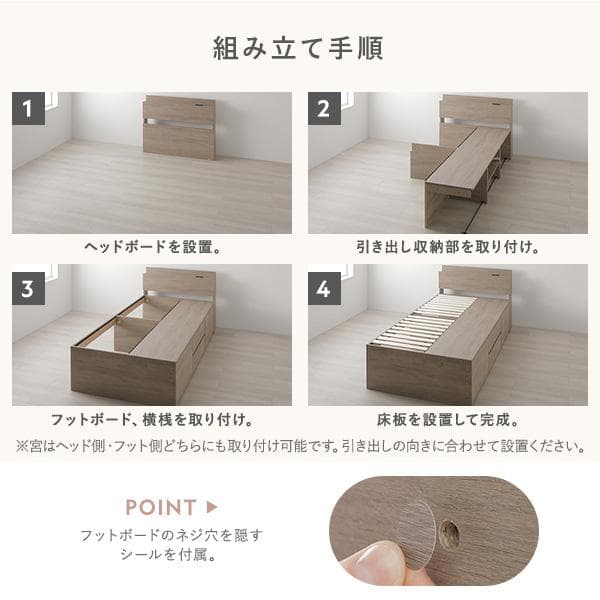 組み立て手順

1

ヘッドボードを設置。

2

引き出し収納部を取り付け。

3

フットボード、横桟を取り付け。

4

床板を設置して完成。

※宮はヘッド側・フット側どちらにも取り付け可能です。引き出しの向きに合わせて設置ください。

POINT ▶

フットボードのネジ穴を隠すシールを付属。