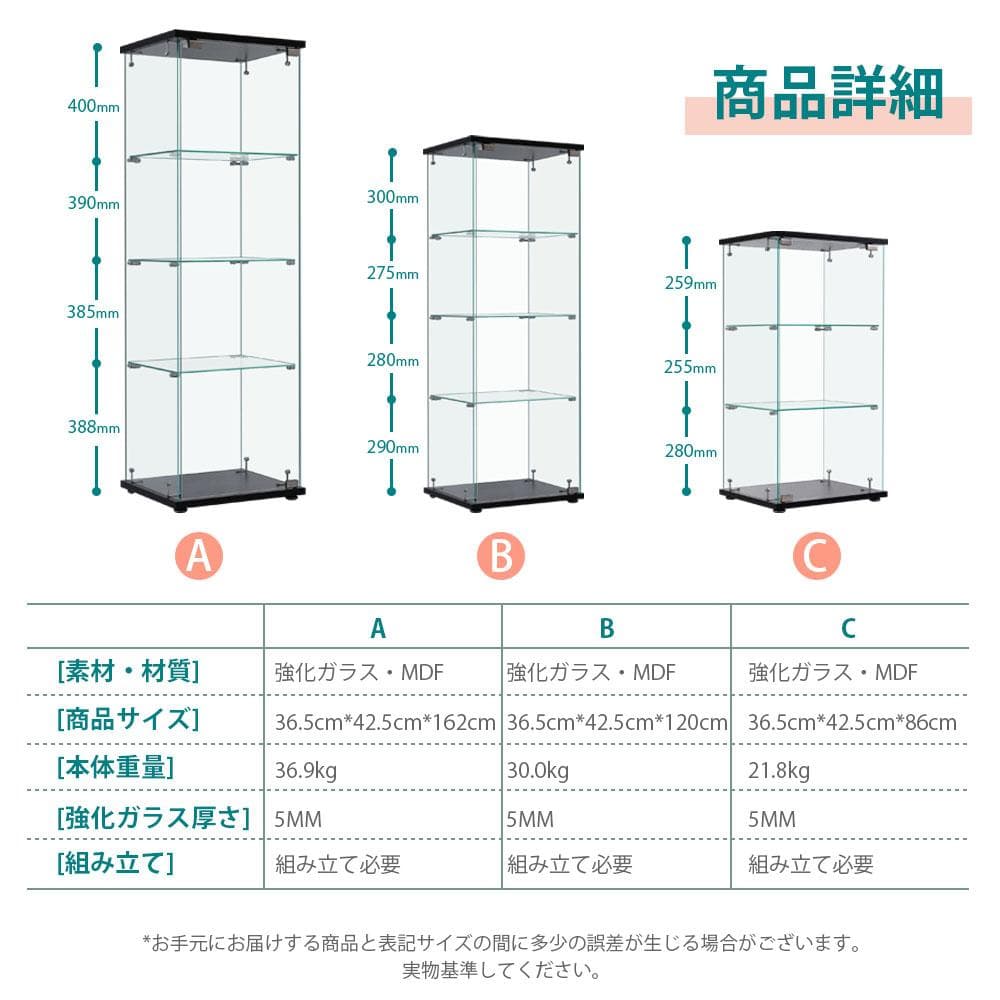 商品詳細

400mm
390mm
385mm
388mm

300mm
275mm
280mm
290mm

259mm
255mm
280mm

A

B

C

| | A | B | C |
|---|---|---|---|
| [素材・材質] | 強化ガラス・MDF | 強化ガラス・MDF | 強化ガラス・MDF |
| [商品サイズ] | 36.5cm*42.5cm*162cm | 36.5cm*42.5cm*120cm | 36.5cm*42.5cm*86cm |
| [本体重量] | 36.9kg | 30.0kg | 21.8kg |
| [強化ガラス厚さ] | 5MM | 5MM | 5MM |
| [組み立て] | 組み立て必要 | 組み立て必要 | 組み立て必要 |

*お手元にお届けする商品と表記サイズの間に多少の誤差が生じる場合がございます。
実物基準してください。