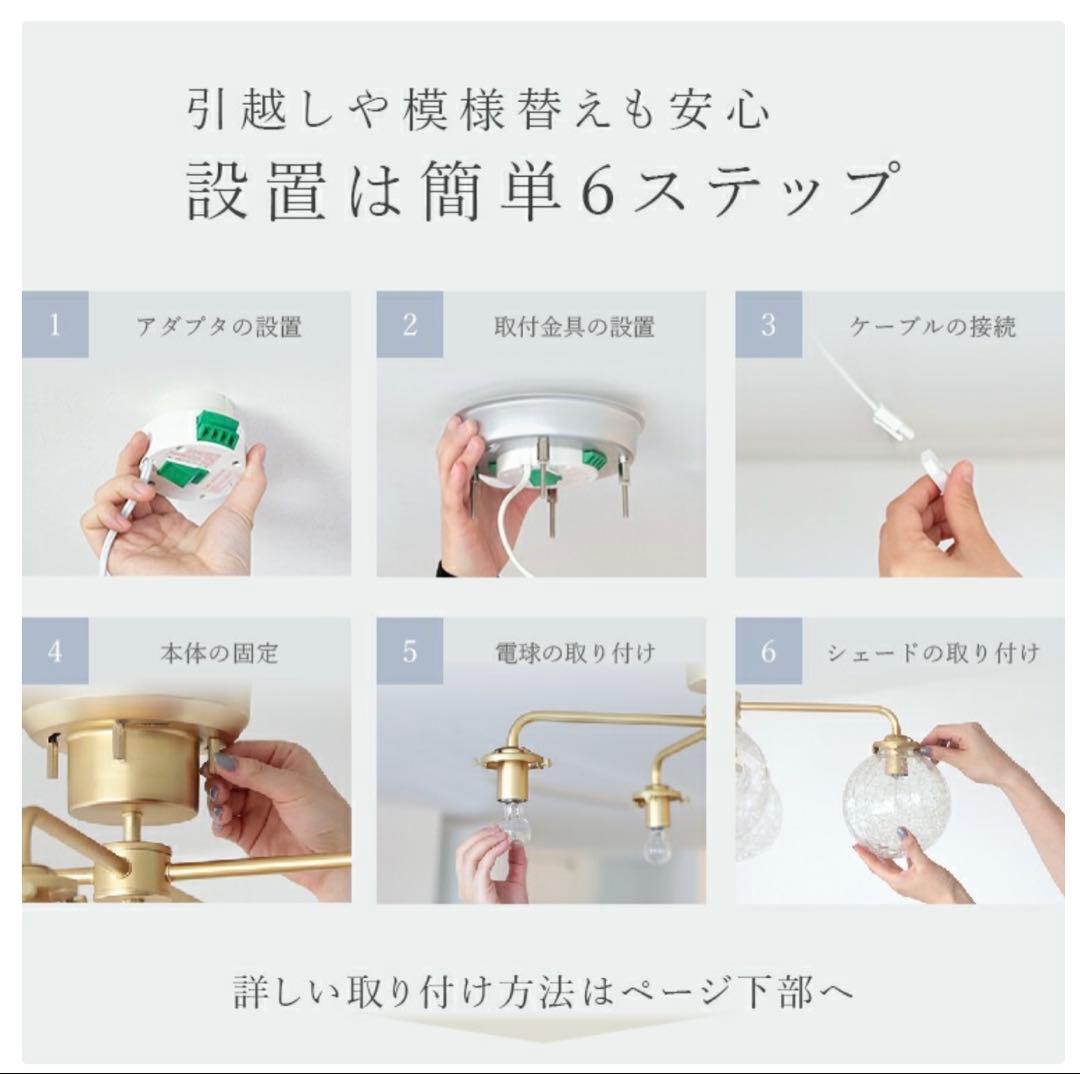 引越しや模様替えも安心
設置は簡単6ステップ

1 アダプタの設置

2 取付金具の設置

3 ケーブルの接続

4 本体の固定

5 電球の取り付け

6 シェードの取り付け

詳しい取り付け方法はページ下部へ