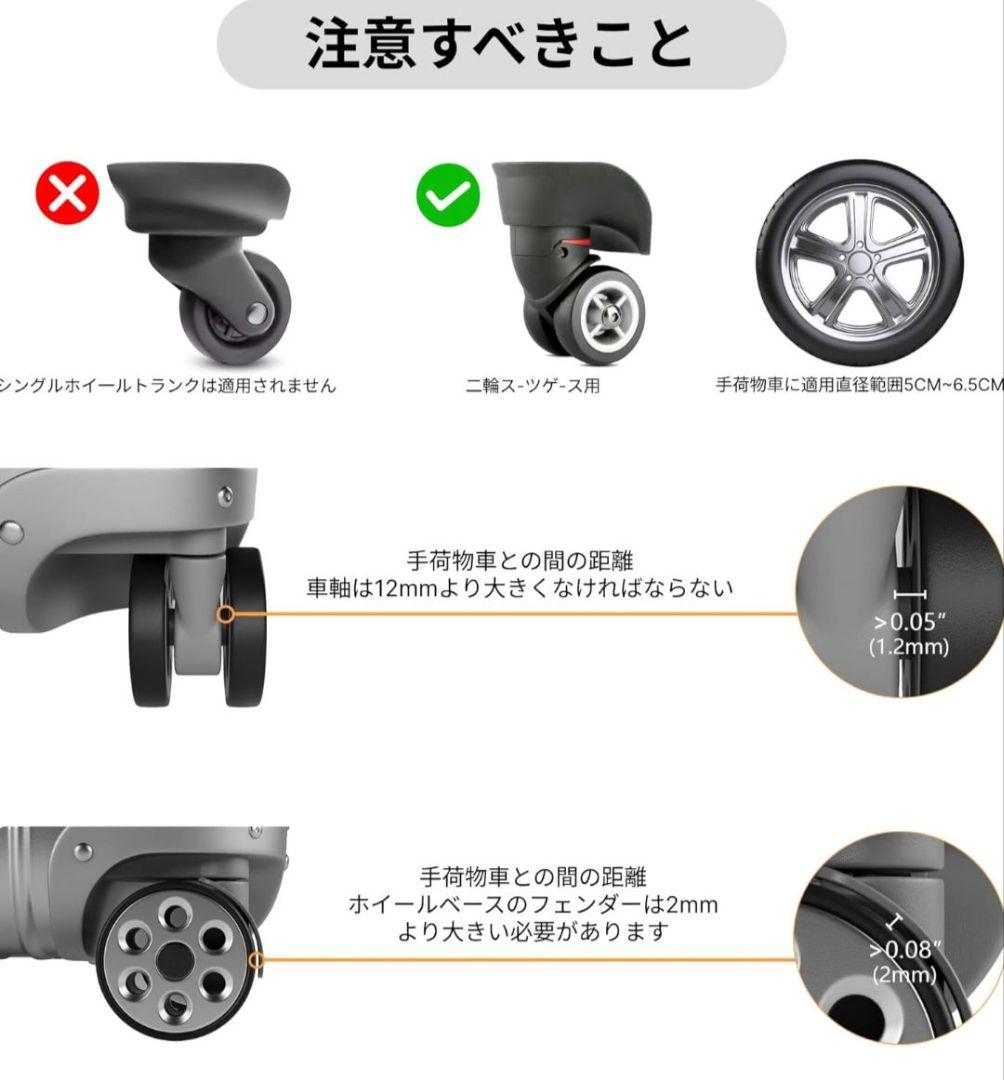 注意すべきこと

シングルホイールトランクは適用されません

二輪ス-ツゲ-ス用

手荷物車に適用直径範囲5CM~6.5CM

手荷物車との間の距離
車軸は12mmより大きくなければならない

>0.05″
(1.2mm)

手荷物車との間の距離
ホイールベースのフェンダーは2mm
より大きい必要があります

>0.08″
(2mm)