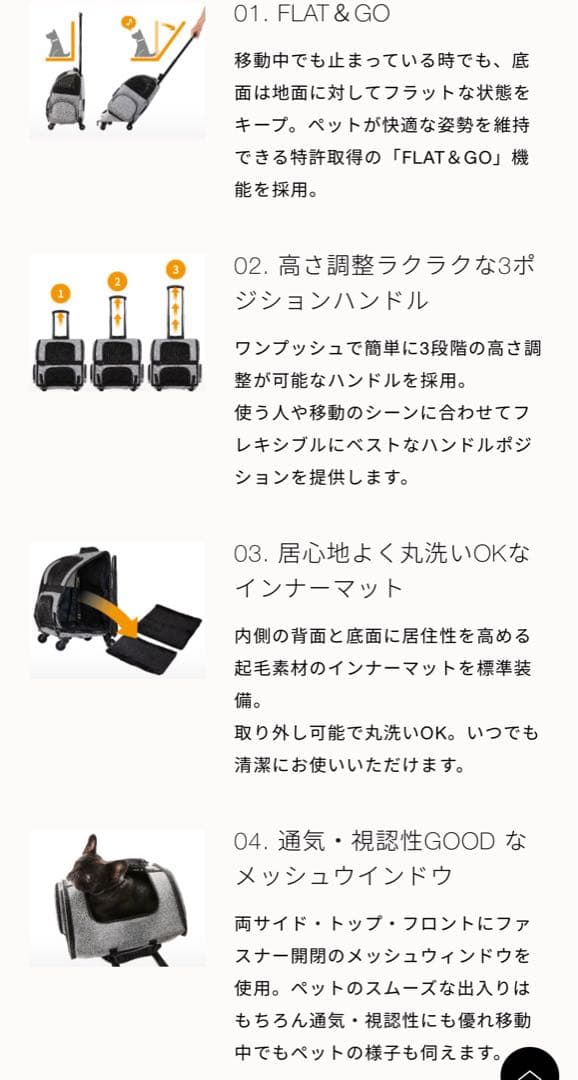 01. FLAT＆GO

移動中でも止まっている時でも、底面は地面に対してフラットな状態をキープ。ペットが快適な姿勢を維持できる特許取得の「FLAT＆GO」機能を採用。

1
2
3

02. 高さ調整ラクラクな3ポジションハンドル

ワンプッシュで簡単に3段階の高さ調整が可能なハンドルを採用。
使う人や移動のシーンに合わせてフレキシブルにベストなハンドルポジションを提供します。

03. 居心地よく丸洗いOKなインナーマット

内側の背面と底面に居住性を高める起毛素材のインナーマットを標準装備。
取り外し可能で丸洗いOK。いつでも清潔にお使いいただけます。

04. 通気・視認性GOOD なメッシュウインドウ

両サイド・トップ・フロントにファスナー開閉のメッシュウィンドウを使用。ペットのスムーズな出入りはもちろん通気・視認性にも優れ移動中でもペットの様子も伺えます。