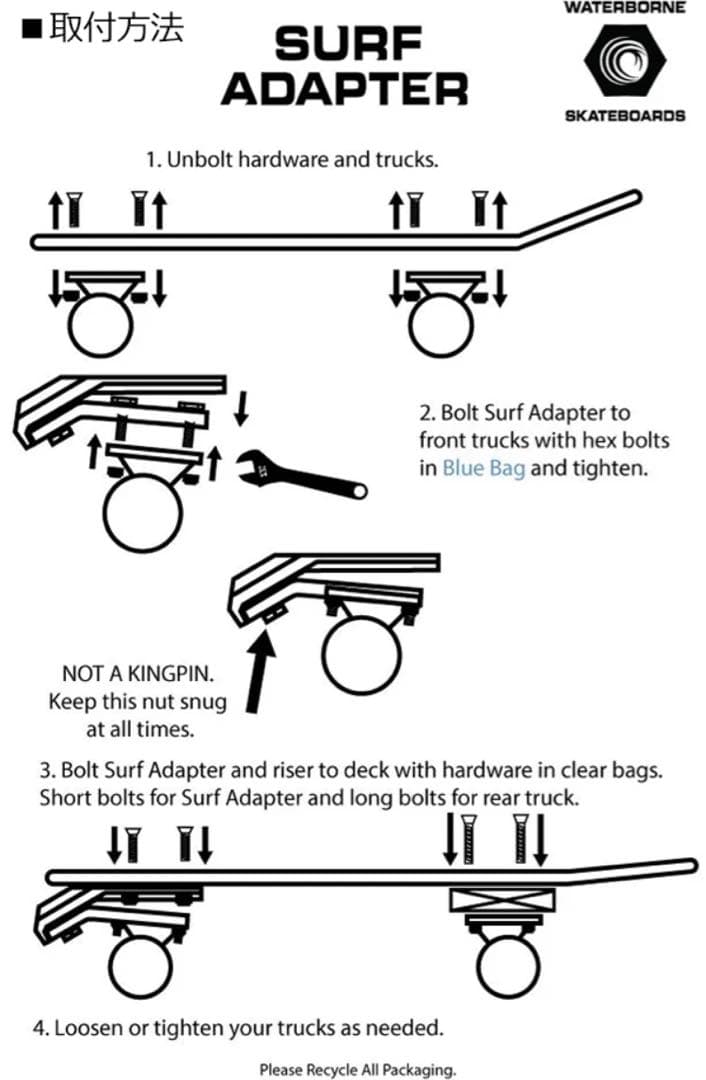 ■取付方法

SURF ADAPTER

WATERBORNE

SKATEBOARDS

1. Unbolt hardware and trucks.

2. Bolt Surf Adapter to front trucks with hex bolts in Blue Bag and tighten.

NOT A KINGPIN. Keep this nut snug at all times.

3. Bolt Surf Adapter and riser to deck with hardware in clear bags. Short bolts for Surf Adapter and long bolts for rear truck.

4. Loosen or tighten your trucks as needed.

Please Recycle All Packaging.