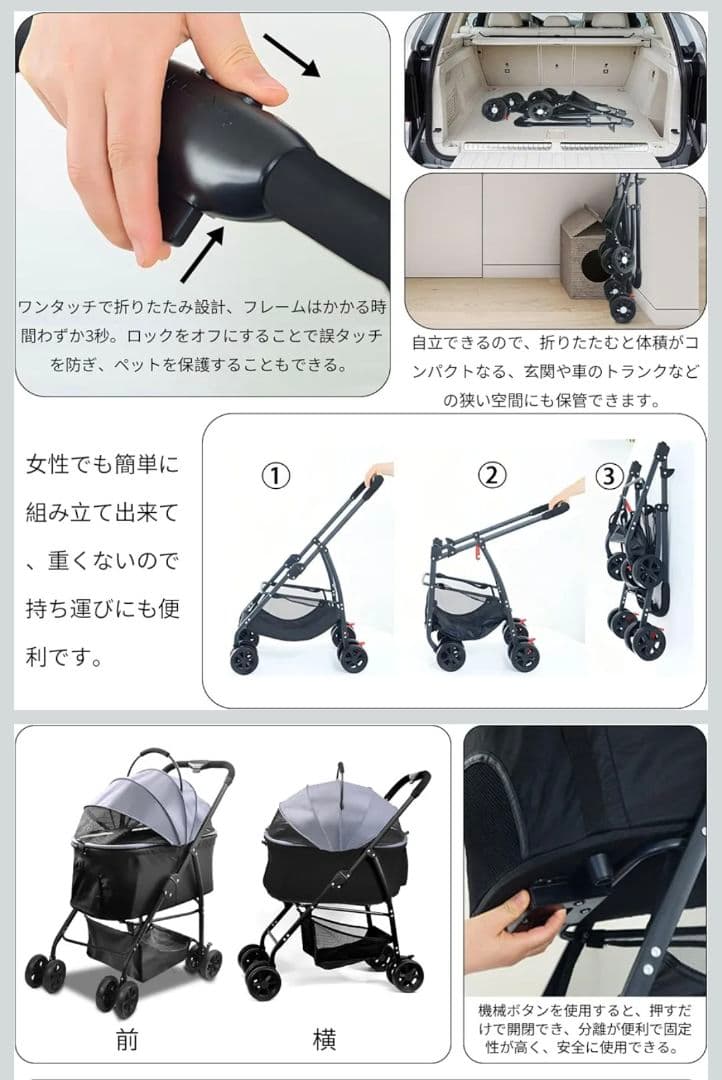 ワンタッチで折りたたみ設計、フレームはかかる時間わずか3秒。ロックをオフにすることで誤タッチを防ぎ、ペットを保護することもできる。

自立できるので、折りたたむと体積がコンパクトなる、玄関や車のトランクなどの狭い空間にも保管できます。

女性でも簡単に組み立て出来て、重くないので持ち運びにも便利です。

①

②

③

前

横

機械ボタンを使用すると、押すだけで開閉でき、分離が便利で固定性が高く、安全に使用できる。