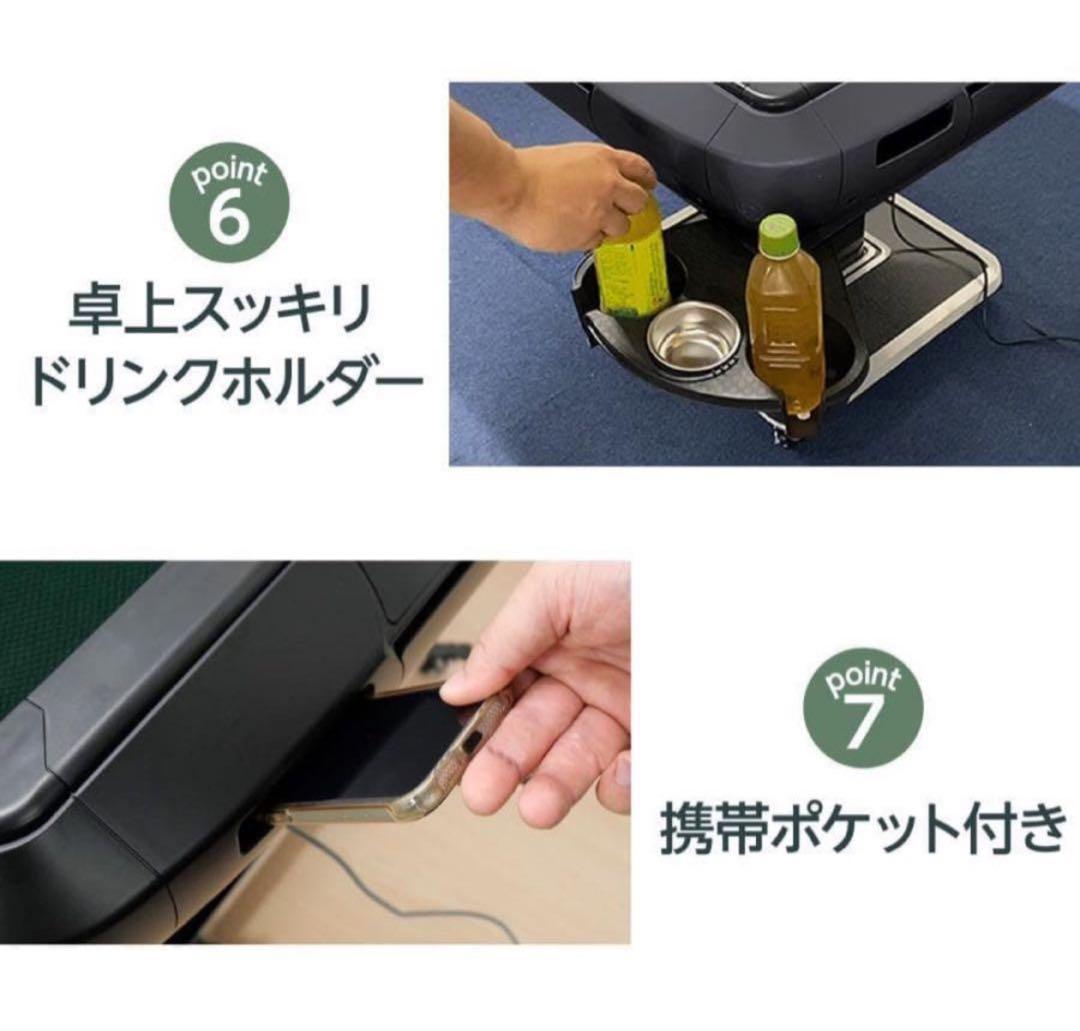 point
6
卓上スッキリ
ドリンクホルダー

point
7
携帯ポケット付き