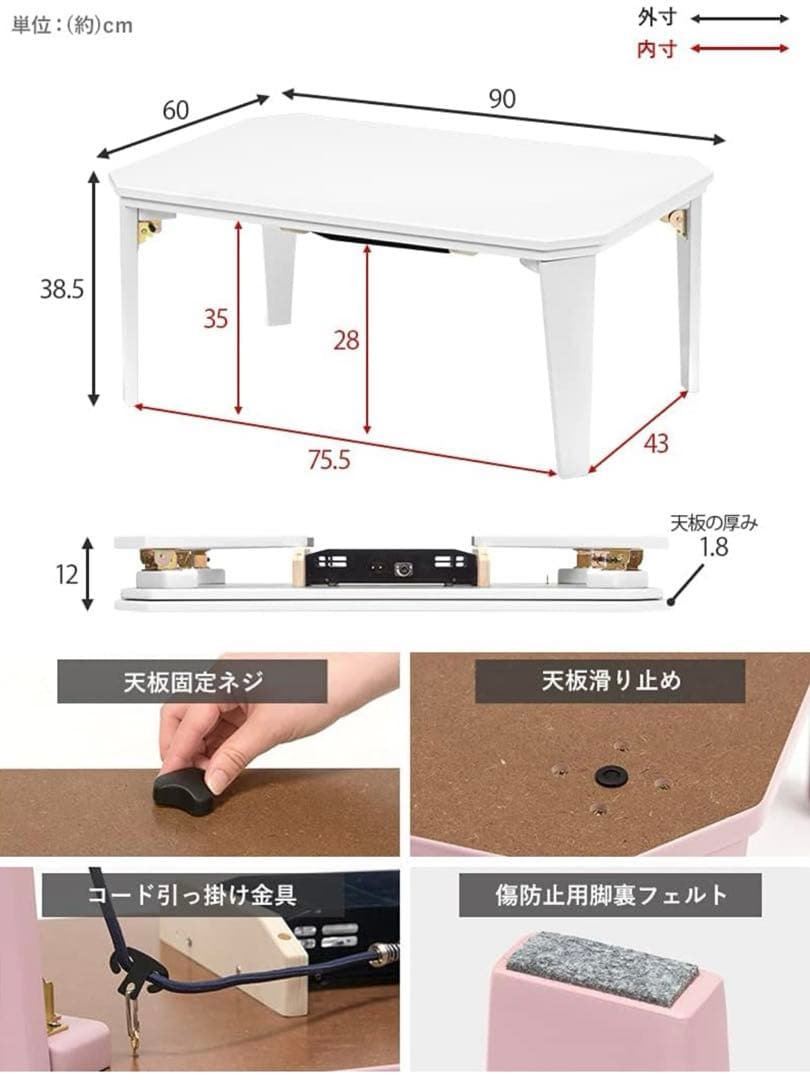 単位：(約)cm

外寸
内寸

60
90
38.5
35
28
75.5
43

12
天板の厚み
1.8

天板固定ネジ

天板滑り止め

コード引っ掛け金具

傷防止用脚裏フェルト