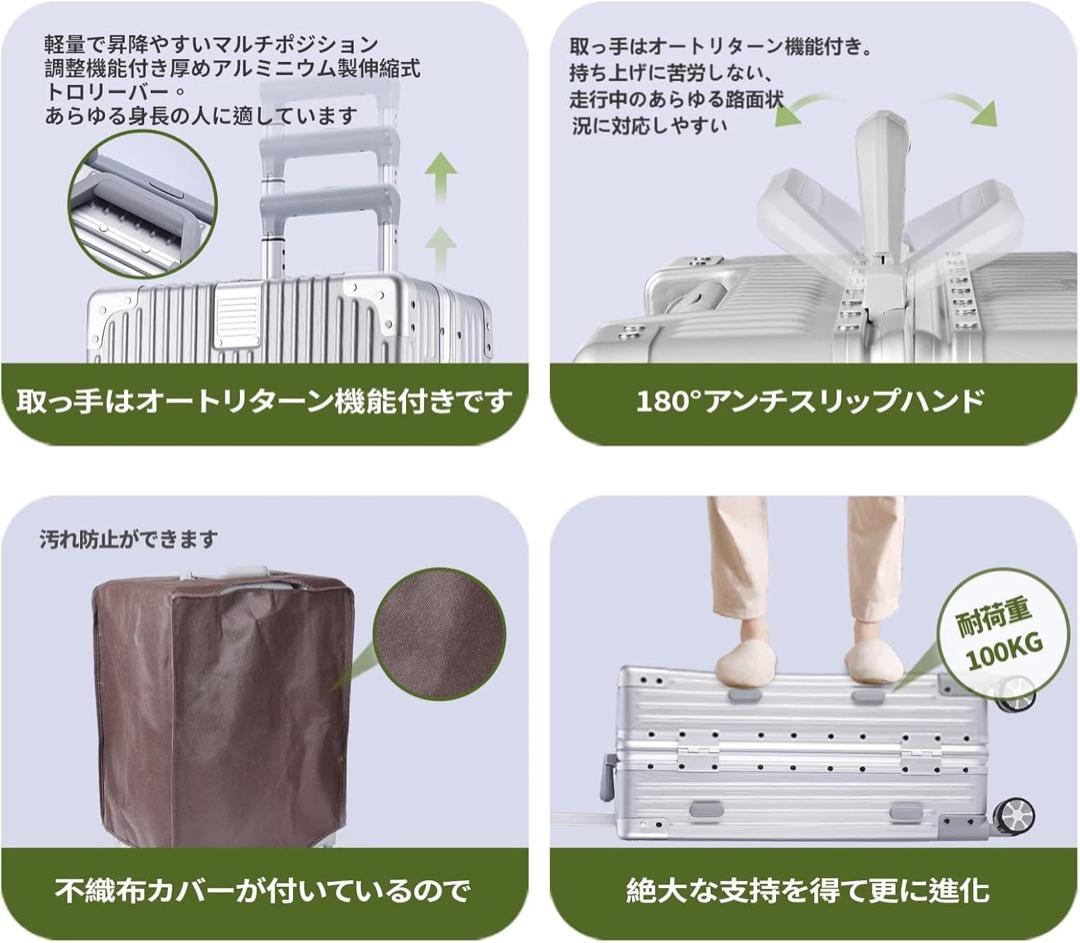 軽量で昇降やすいマルチポジション調整機能付き厚めアルミニウム製伸縮式トロリーバー。
あらゆる身長の人に適しています

取っ手はオートリターン機能付きです

取っ手はオートリターン機能付き。
持ち上げに苦労しない、
走行中のあらゆる路面状況に対応しやすい

180°アンチスリップハンド

汚れ防止ができます

不織布カバーが付いているので

耐荷重
100KG

絶大な支持を得て更に進化