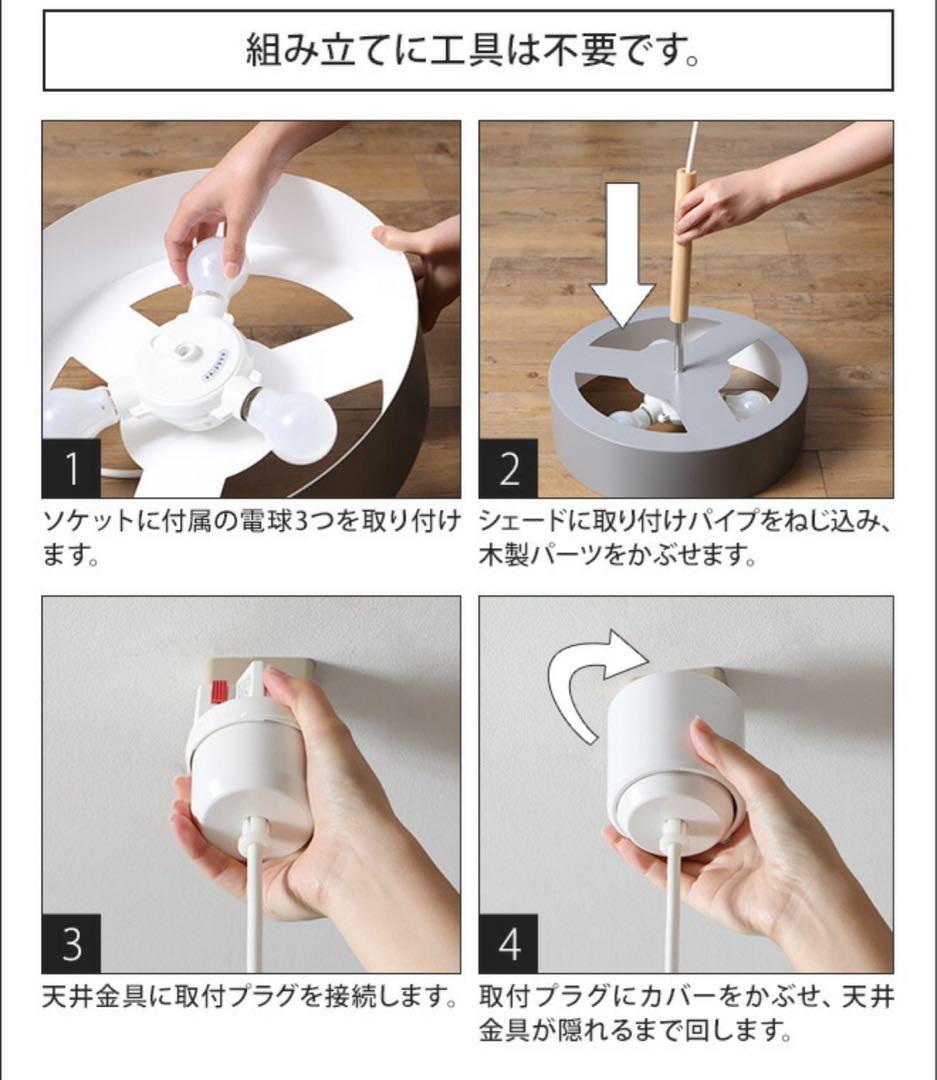 組み立てに工具は不要です。

1

ソケットに付属の電球3つを取り付けます。

2

シェードに取り付けパイプをねじ込み、木製パーツをかぶせます。

3

天井金具に取付プラグを接続します。

4

取付プラグにカバーをかぶせ、天井金具が隠れるまで回します。