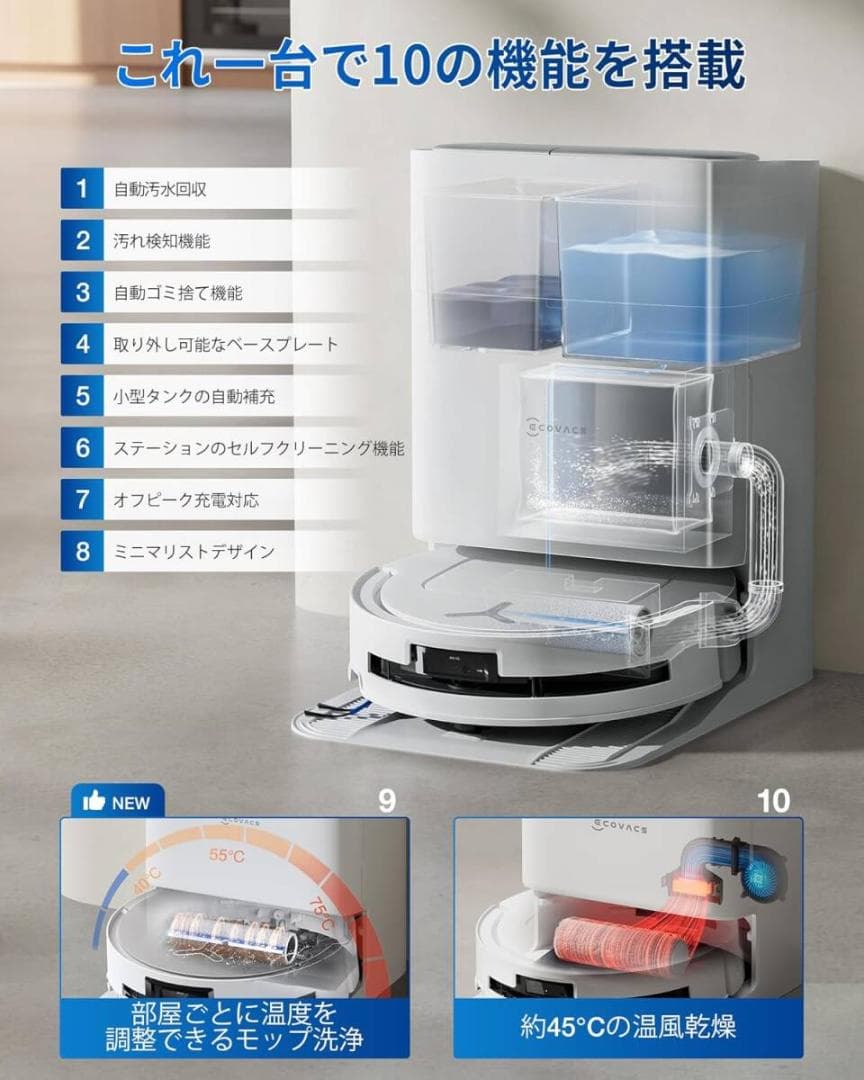 これ一台で10の機能を搭載

1 自動汚水回収

2 汚れ検知機能

3 自動ゴミ捨て機能

4 取り外し可能なベースプレート

5 小型タンクの自動補充

6 ステーションのセルフクリーニング機能

7 オフピーク充電対応

8 ミニマリストデザイン

ECOVACS

NEW

9

ECOVACS

40°C

55°C

75°C

部屋ごとに温度を調整できるモップ洗浄

10

ECOVACS

約45°Cの温風乾燥