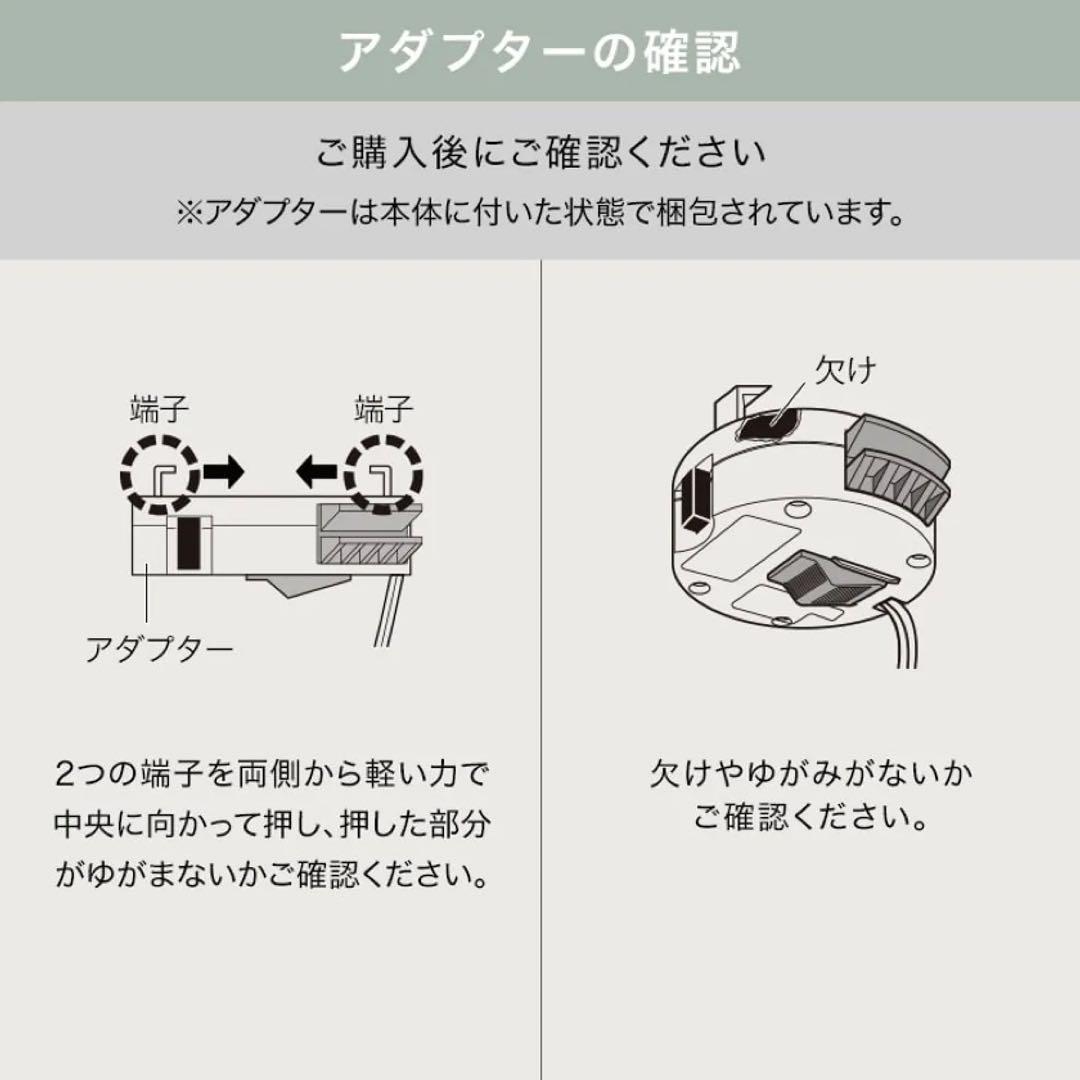 アダプターの確認

ご購入後にご確認ください
※アダプターは本体に付いた状態で梱包されています。

端子
端子
アダプター

2つの端子を両側から軽い力で中央に向かって押し、押した部分がゆがまないかご確認ください。

欠け

欠けやゆがみがないかご確認ください。