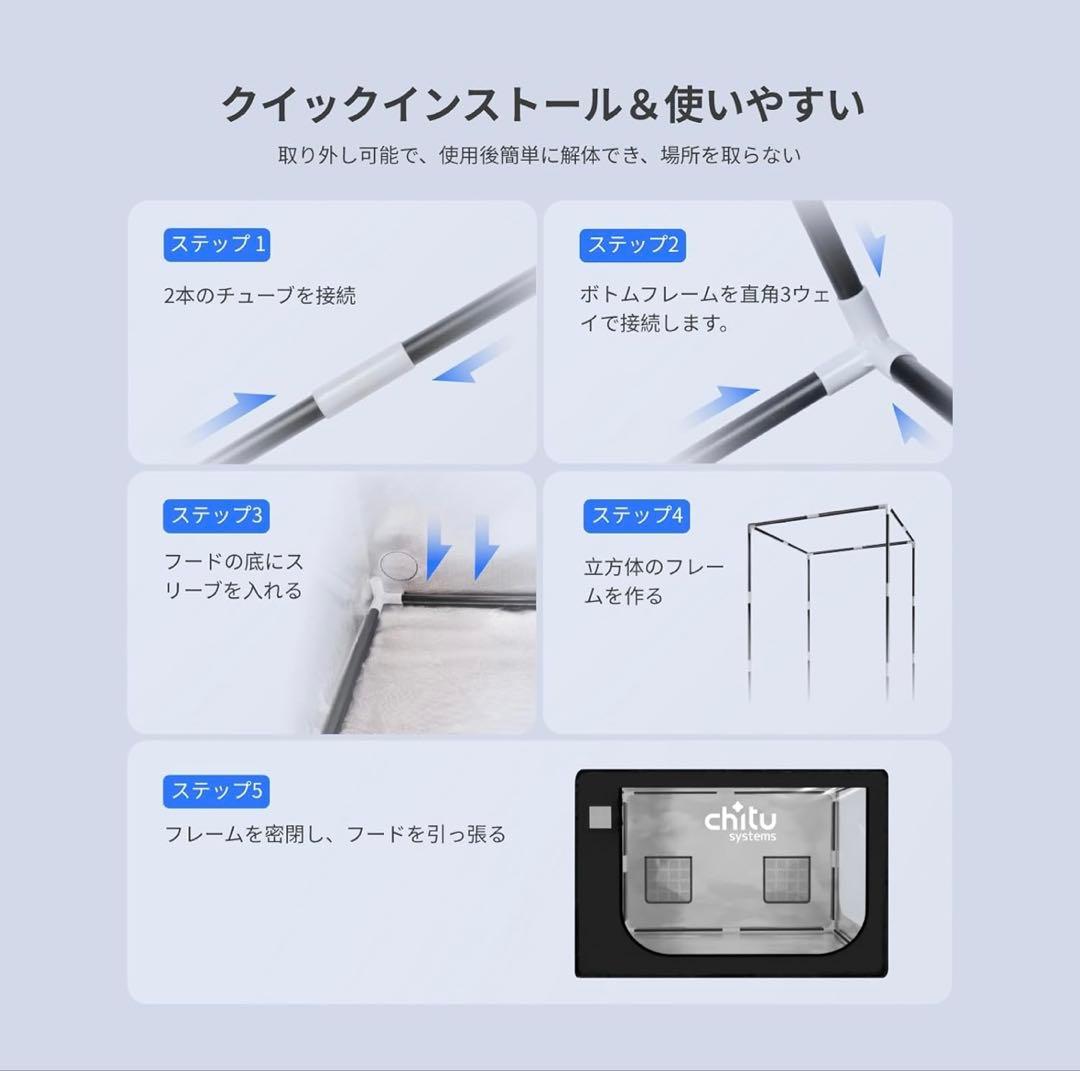 クイックインストール＆使いやすい

取り外し可能で、使用後簡単に解体でき、場所を取らない

ステップ 1

2本のチューブを接続

ステップ2

ボトムフレームを直角3ウェイで接続します。

ステップ3

フードの底にスリーブを入れる

ステップ4

立方体のフレームを作る

ステップ5

フレームを密閉し、フードを引っ張る

chitu systems