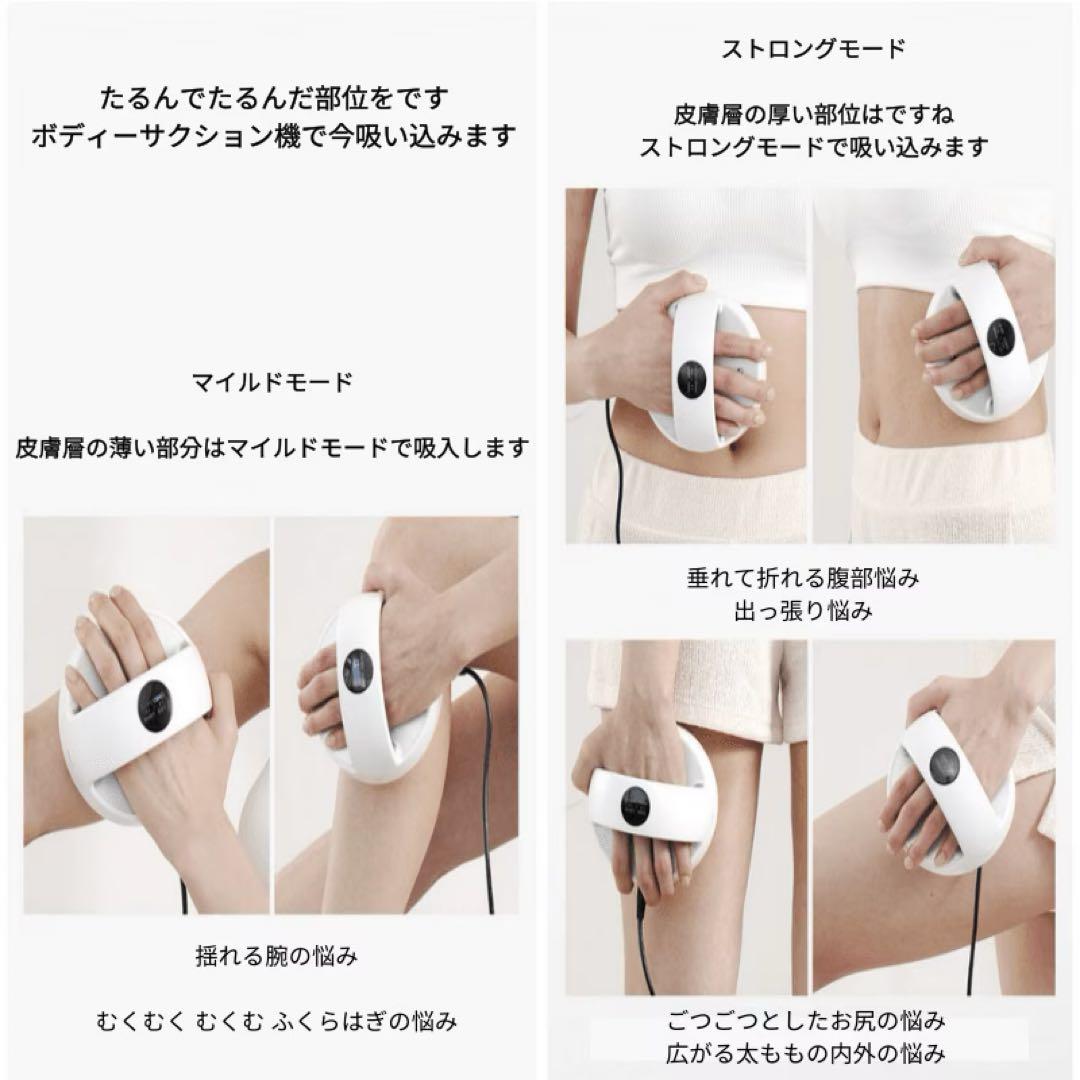 たるんでたるんだ部位をです
ボディーサクション機で今吸い込みます

マイルドモード

皮膚層の薄い部分はマイルドモードで吸入します

揺れる腕の悩み

むくむく むくむ ふくらはぎの悩み

ストロングモード

皮膚層の厚い部位はですね
ストロングモードで吸い込みます

垂れて折れる腹部悩み
出っ張り悩み

ごつごつとしたお尻の悩み
広がる太ももの内外の悩み