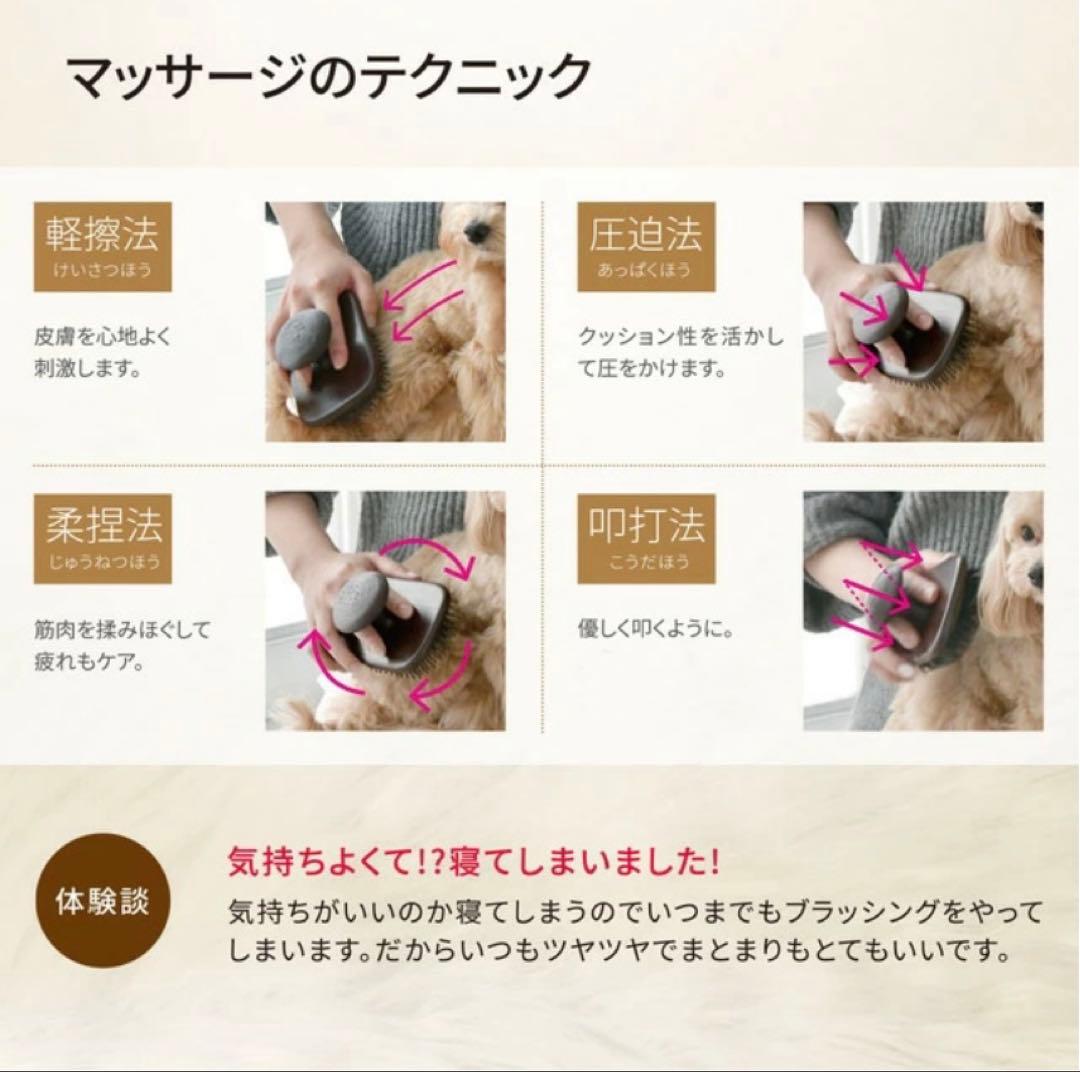 マッサージのテクニック

軽擦法
けいさつほう

皮膚を心地よく刺激します。

圧迫法
あっぱくほう

クッション性を活かして圧をかけます。

柔捏法
じゅうねつほう

筋肉を揉みほぐして疲れもケア。

叩打法
こうだほう

優しく叩くように。

体験談

気持ちよくて!?寝てしまいました!

気持ちがいいのか寝てしまうのでいつまでもブラッシングをやってしまいます。だからいつもツヤツヤでまとまりもとてもいいです。