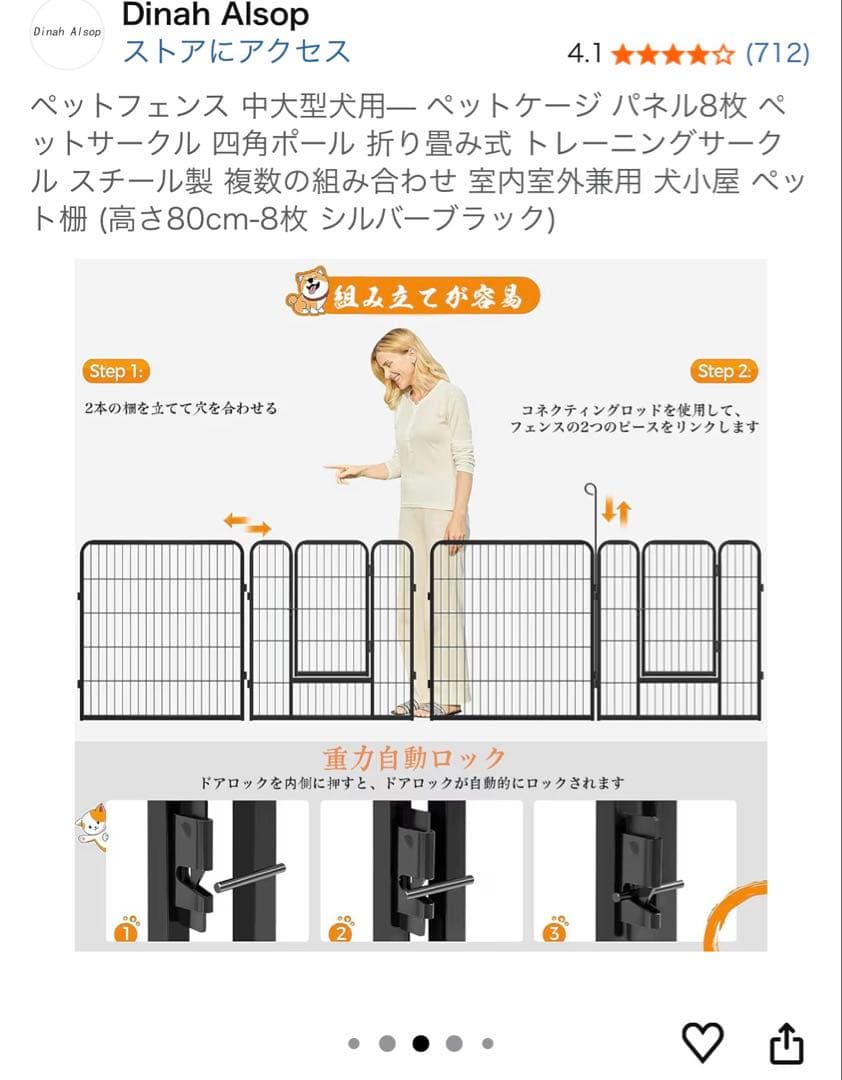 Dinah Alsop

Dinah Alsop
ストアにアクセス
4.1 (712)

ペットフェンス 中大型犬用— ペットケージ パネル8枚 ペットサークル 四角ポール 折り畳み式 トレーニングサークル スチール製 複数の組み合わせ 室内室外兼用 犬小屋 ペット柵 (高さ80cm-8枚 シルバーブラック)

組み立てが容易

Step 1:
2本の柵を立てて穴を合わせる

Step 2:
コネクティングロッドを使用して、フェンスの2つのピースをリンクします

重力自動ロック
ドアロックを内側に押すと、ドアロックが自動的にロックされます

1
2
3