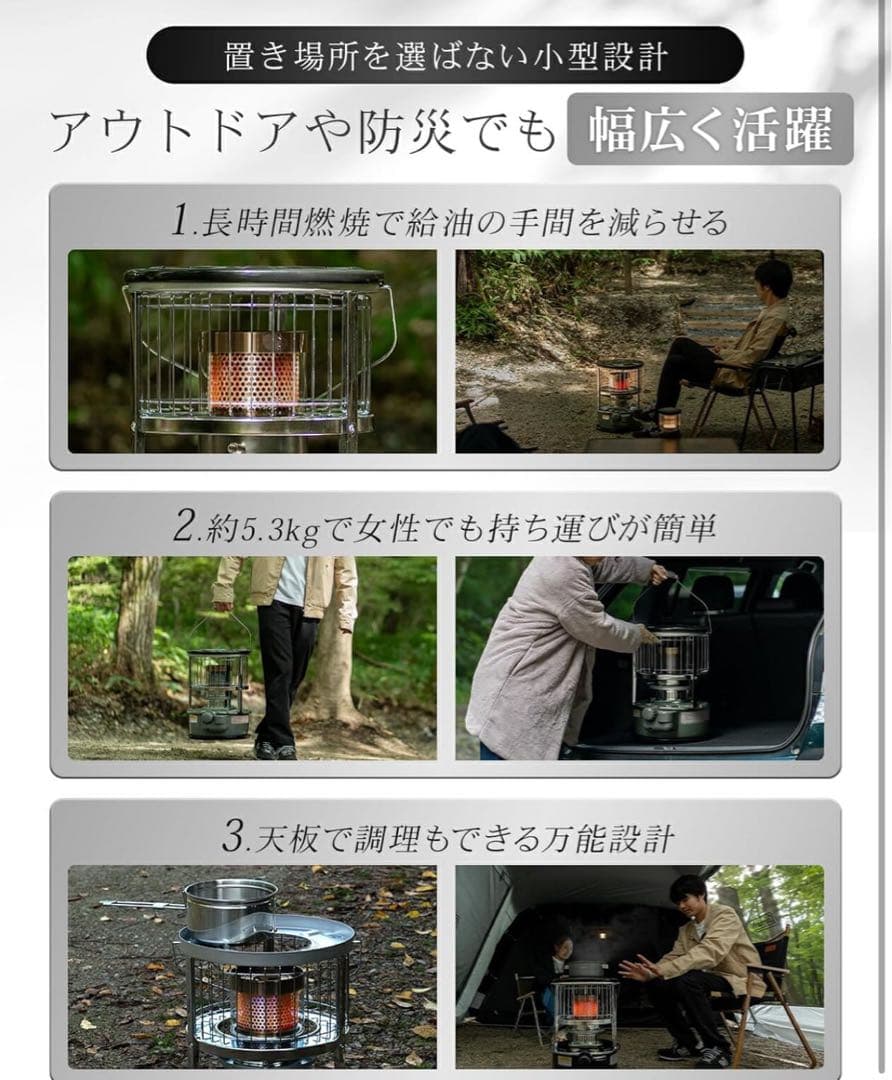 置き場所を選ばない小型設計

アウトドアや防災でも 幅広く活躍

1.長時間燃焼で給油の手間を減らせる

2.約5.3kgで女性でも持ち運びが簡単

3.天板で調理もできる万能設計