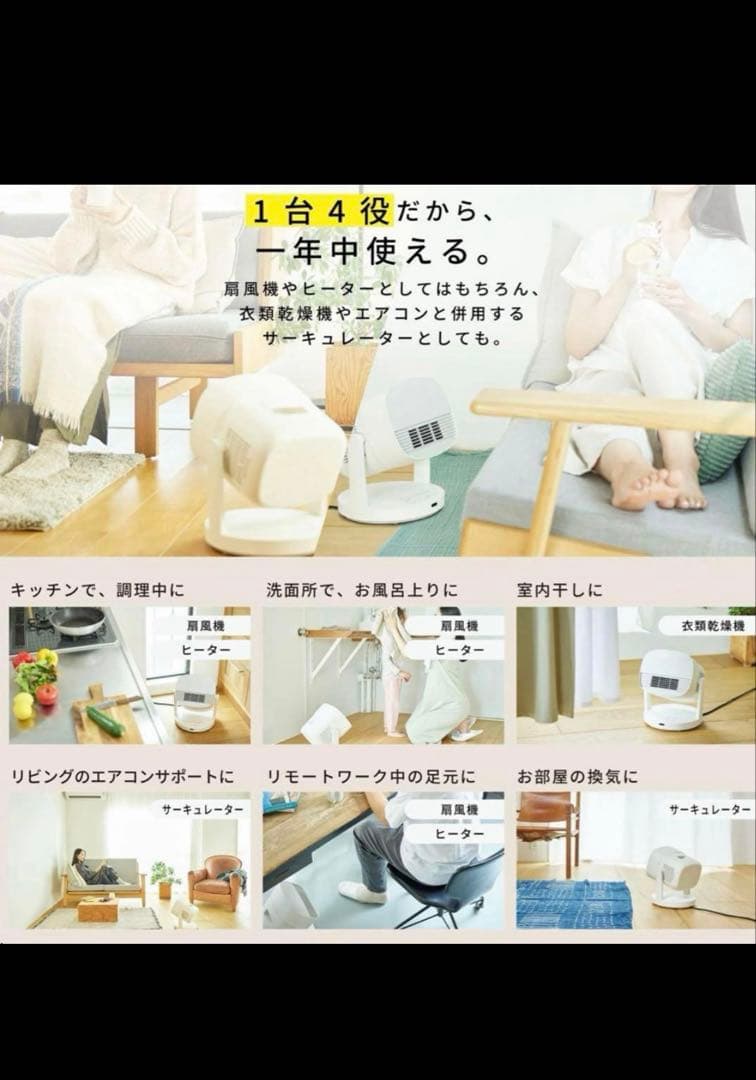 1台4役だから、
一年中使える。

扇風機やヒーターとしてはもちろん、
衣類乾燥機やエアコンと併用する
サーキュレーターとしても。

キッチンで、調理中に

扇風機
ヒーター

洗面所で、お風呂上りに

扇風機
ヒーター

室内干しに

衣類乾燥機

リビングのエアコンサポートに

サーキュレーター

リモートワーク中の足元に

扇風機
ヒーター

お部屋の換気に

サーキュレーター