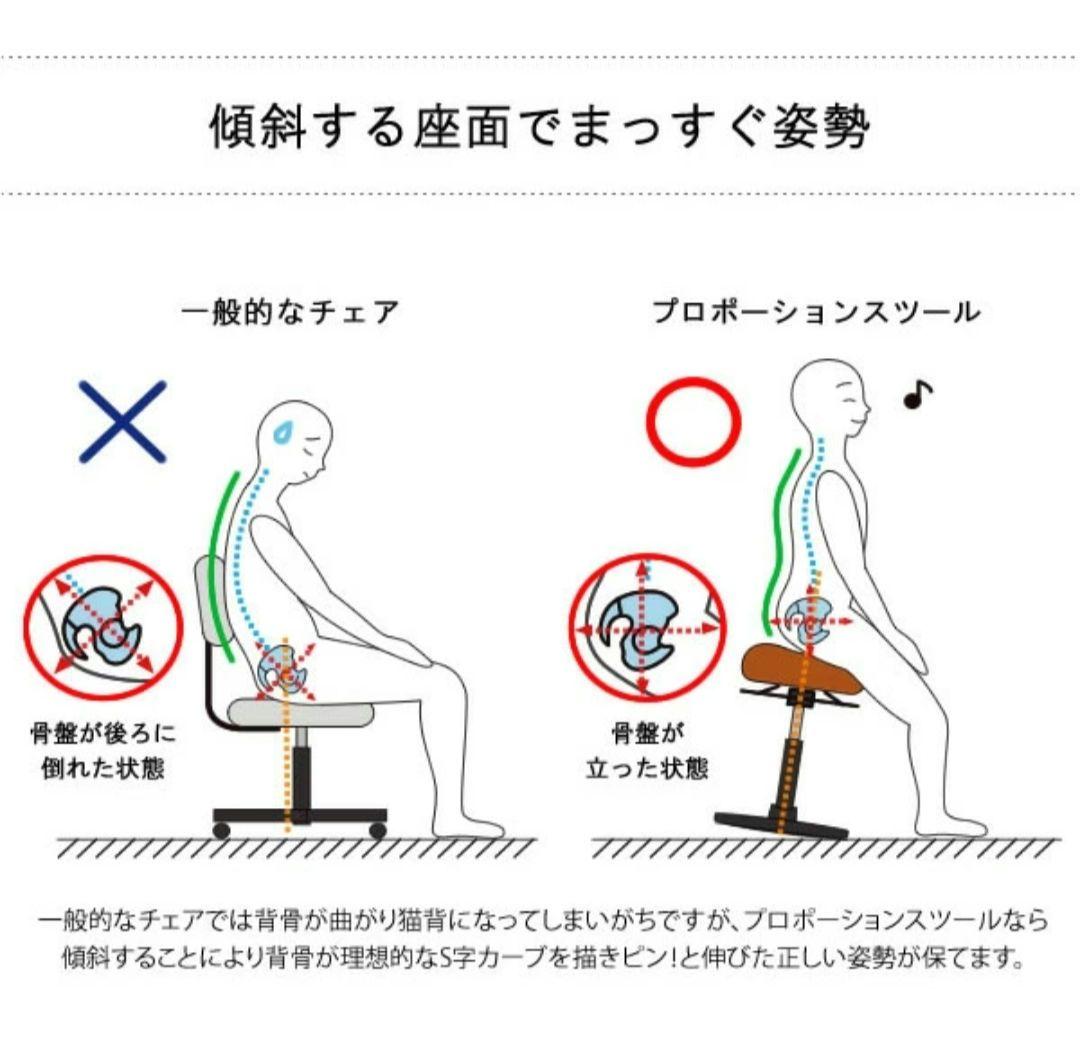 傾斜する座面でまっすぐ姿勢

一般的なチェア

骨盤が後ろに倒れた状態

プロポーションスツール

骨盤が立った状態

一般的なチェアでは背骨が曲がり猫背になってしまいがちですが、プロポーションスツールなら傾斜することにより背骨が理想的なS字カーブを描きピン!と伸びた正しい姿勢が保てます。