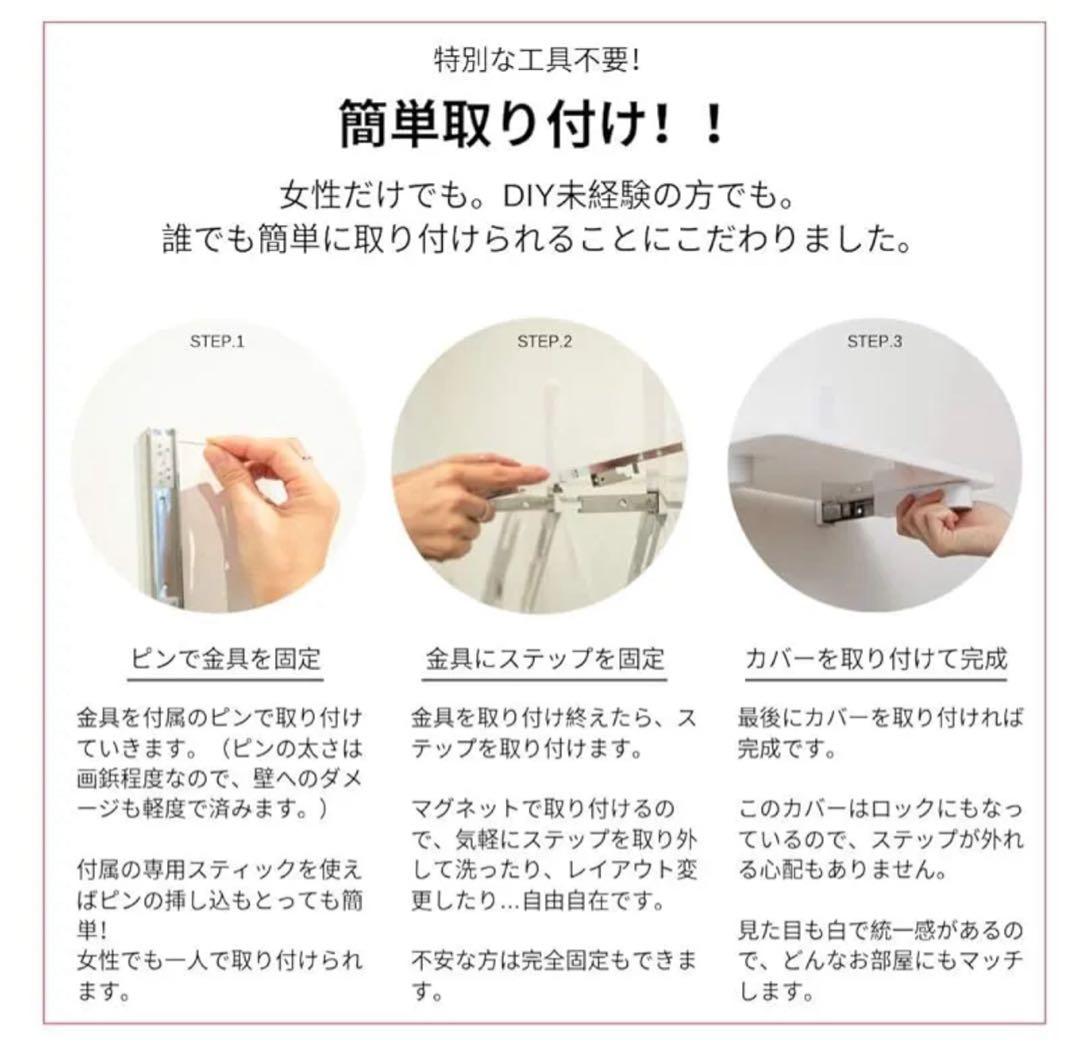 特別な工具不要!

簡単取り付け！！

女性だけでも。DIY未経験の方でも。
誰でも簡単に取り付けられることにこだわりました。

STEP.1

ピンで金具を固定

金具を付属のピンで取り付けていきます。（ピンの太さは画鋲程度なので、壁へのダメージも軽度で済みます。）

付属の専用スティックを使えばピンの挿し込もとっても簡単!
女性でも一人で取り付けられます。

STEP.2

金具にステップを固定

金具を取り付け終えたら、ステップを取り付けます。

マグネットで取り付けるので、気軽にステップを取り外して洗ったり、レイアウト変更したり…自由自在です。

不安な方は完全固定もできます。

STEP.3

カバーを取り付けて完成

最後にカバーを取り付ければ完成です。

このカバーはロックにもなっているので、ステップが外れる心配もありません。

見た目も白で統一感があるので、どんなお部屋にもマッチします。