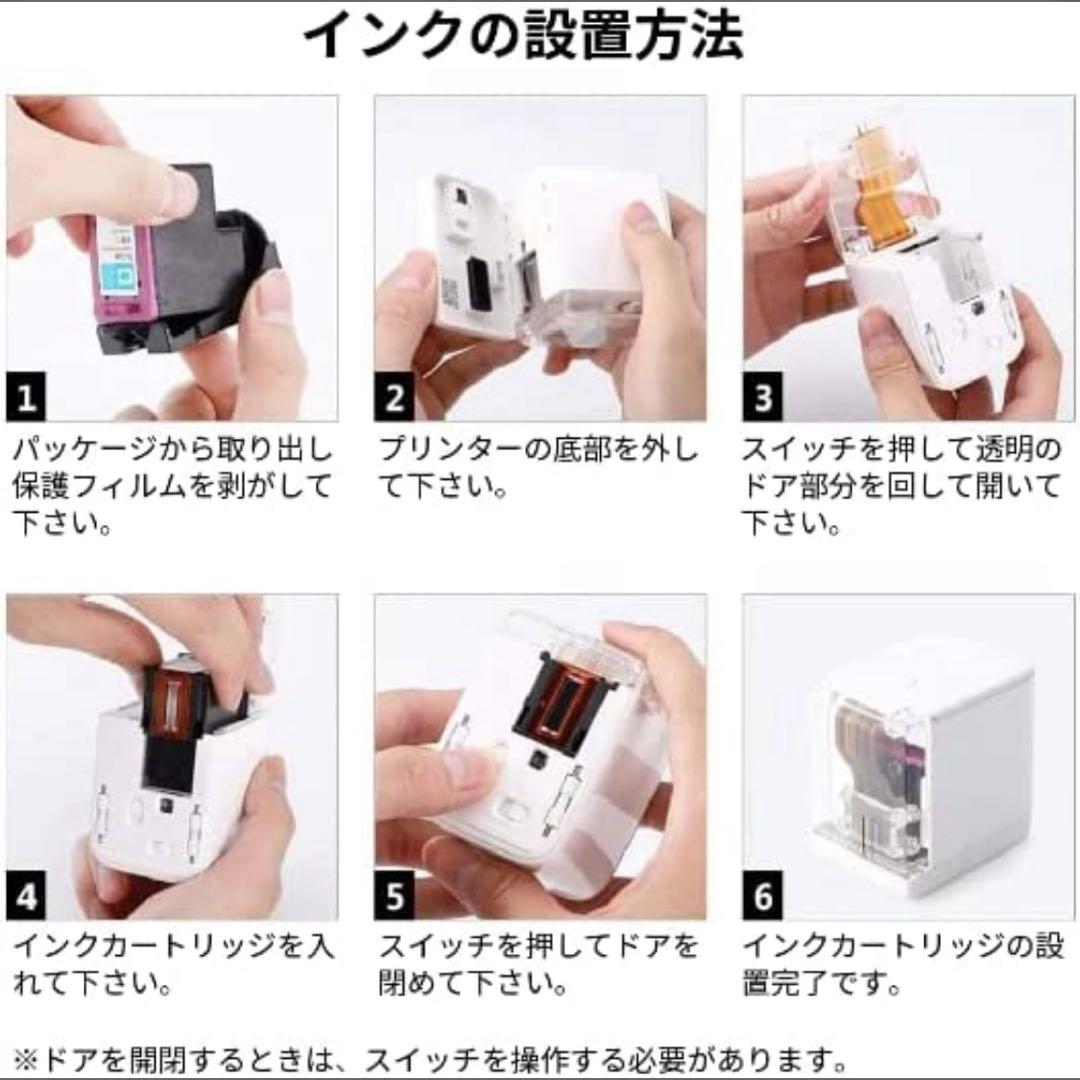 インクの設置方法

1
パッケージから取り出し保護フィルムを剥がして下さい。

2
プリンターの底部を外して下さい。

3
スイッチを押して透明のドア部分を回して開いて下さい。

4
インクカートリッジを入れて下さい。

5
スイッチを押してドアを閉めて下さい。

6
インクカートリッジの設置完了です。

※ドアを開閉するときは、スイッチを操作する必要があります。