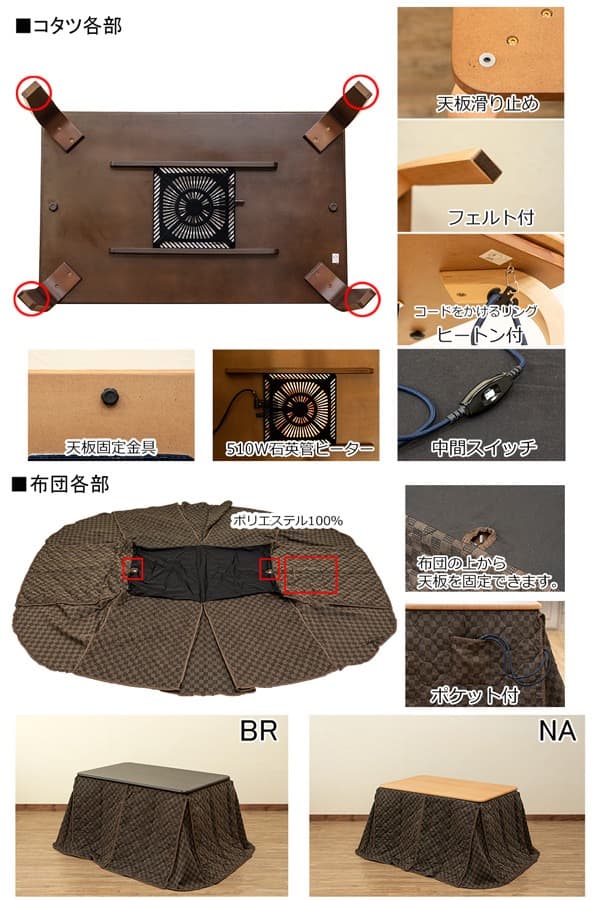 ■コタツ各部

天板滑り止め

フェルト付

コードをかけるリング
ヒートン付

天板固定金具

510W石英管ヒーター

中間スイッチ

■布団各部

ポリエステル100%

布団の上から
天板を固定できます。

ポケット付

BR

NA