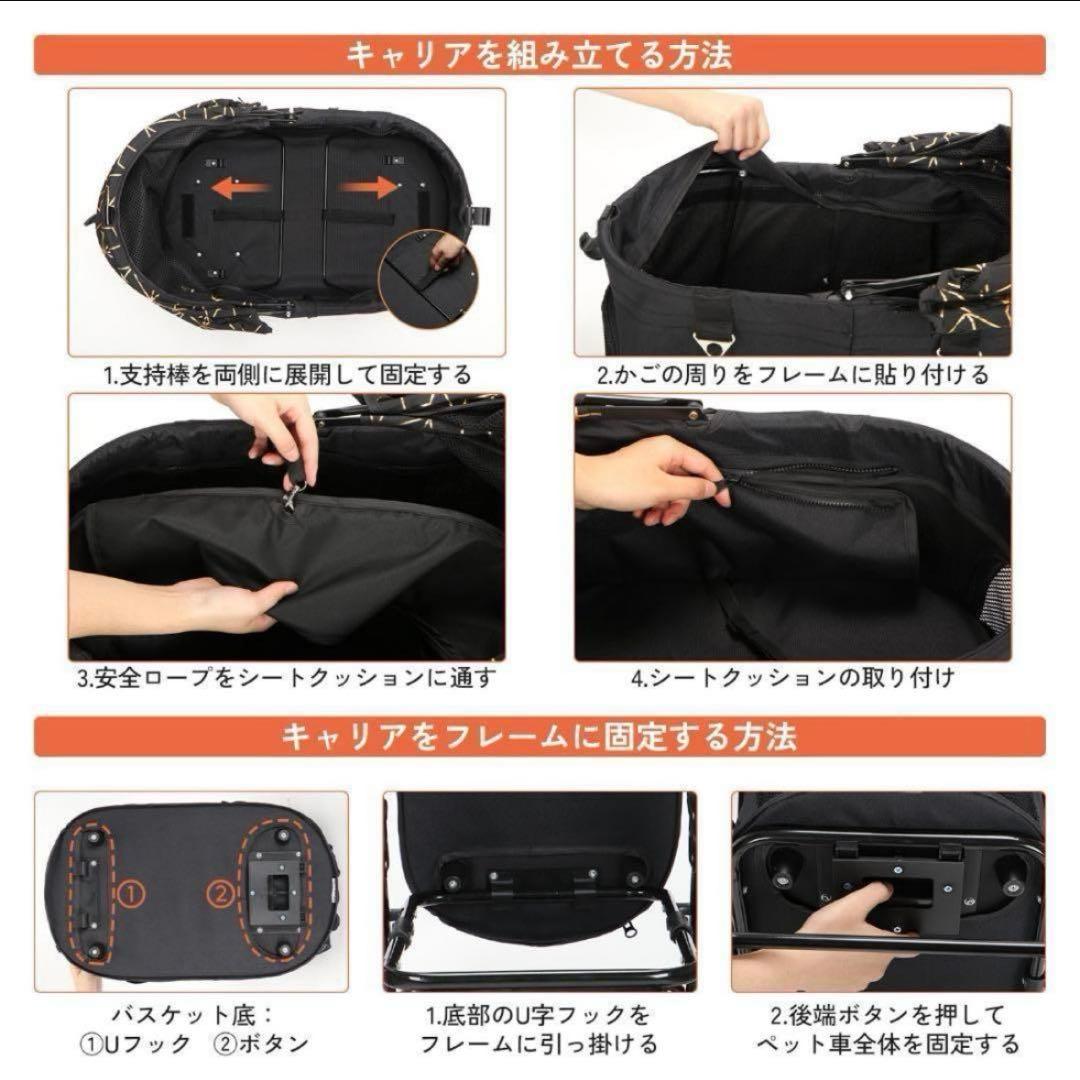 キャリアを組み立てる方法

1.支持棒を両側に展開して固定する

2.かごの周りをフレームに貼り付ける

3.安全ロープをシートクッションに通す

4.シートクッションの取り付け

キャリアをフレームに固定する方法

①

②

バスケット底：
①Uフック ②ボタン

1.底部のU字フックを
フレームに引っ掛ける

2.後端ボタンを押して
ペット車全体を固定する