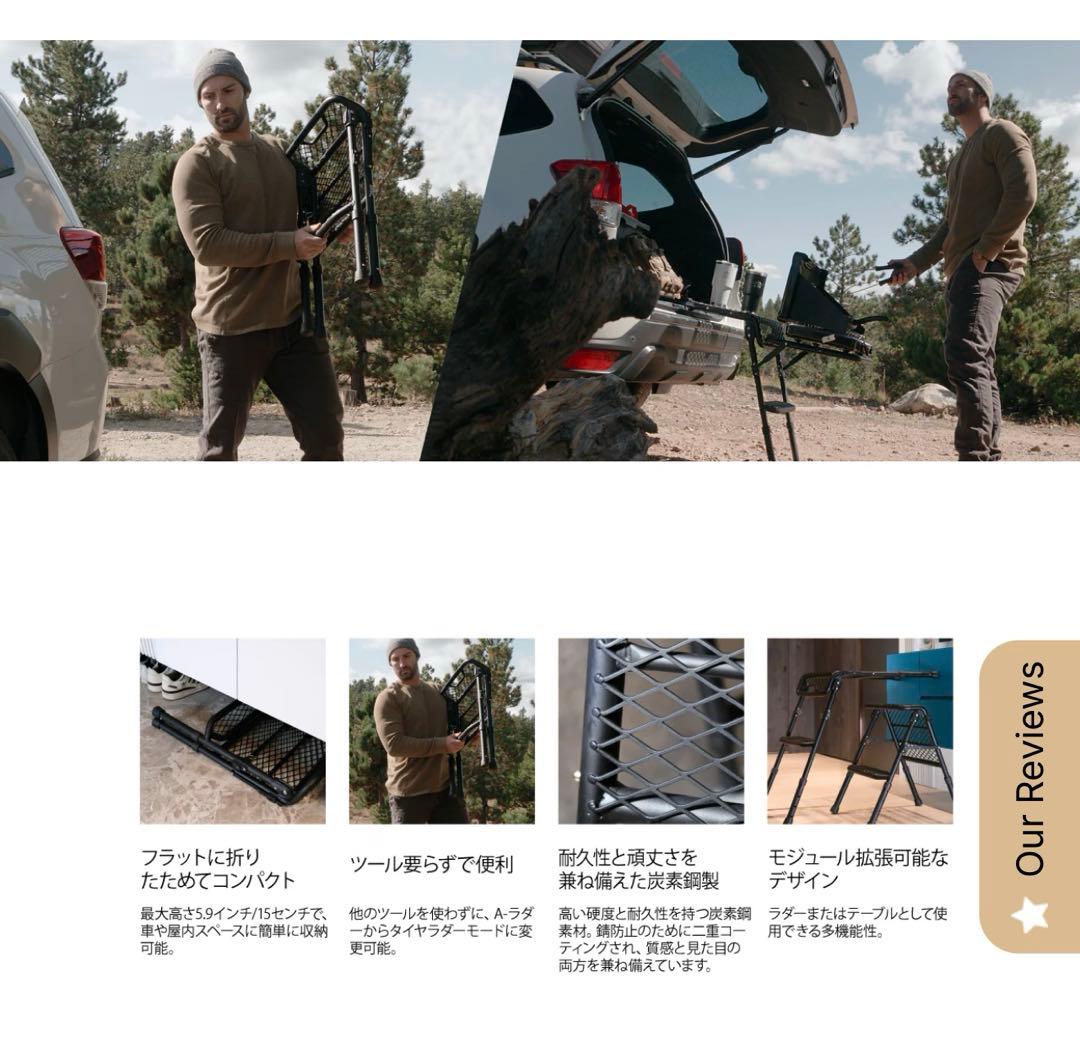 フラットに折りたためてコンパクト

最大高さ5.9インチ/15センチで、車や屋内スペースに簡単に収納可能。

ツール要らずで便利

他のツールを使わずに、A-ラダーからタイヤラダーモードに変更可能。

耐久性と頑丈さを兼ね備えた炭素鋼製

高い硬度と耐久性を持つ炭素鋼素材。錆防止のために二重コーティングされ、質感と見た目の両方を兼ね備えています。

モジュール拡張可能なデザイン

ラダーまたはテーブルとして使用できる多機能性。

Our Reviews