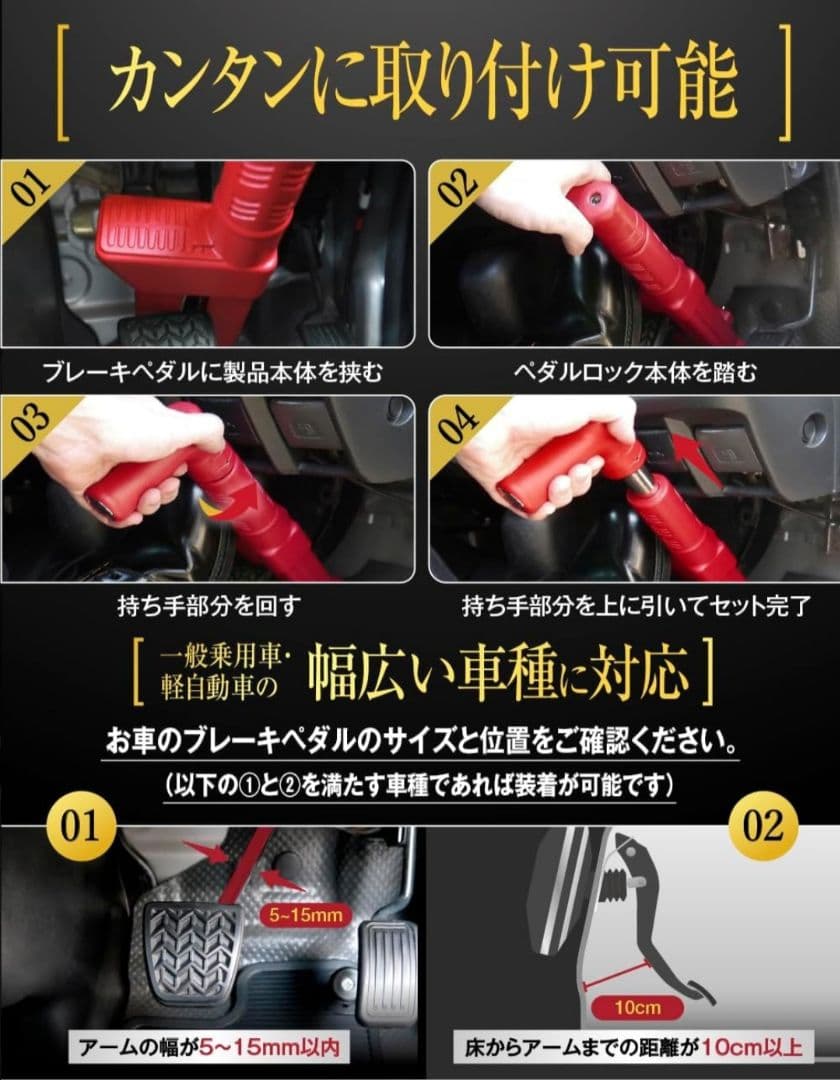 [ カンタンに取り付け可能 ]

01
ブレーキペダルに製品本体を挟む

02
ペダルロック本体を踏む

03
持ち手部分を回す

04
持ち手部分を上に引いてセット完了

[ 一般乗用車・軽自動車の 幅広い車種に対応 ]

お車のブレーキペダルのサイズと位置をご確認ください。
(以下の①と②を満たす車種であれば装着が可能です)

01
5~15mm
アームの幅が5~15mm以内

02
10cm
床からアームまでの距離が10cm以上