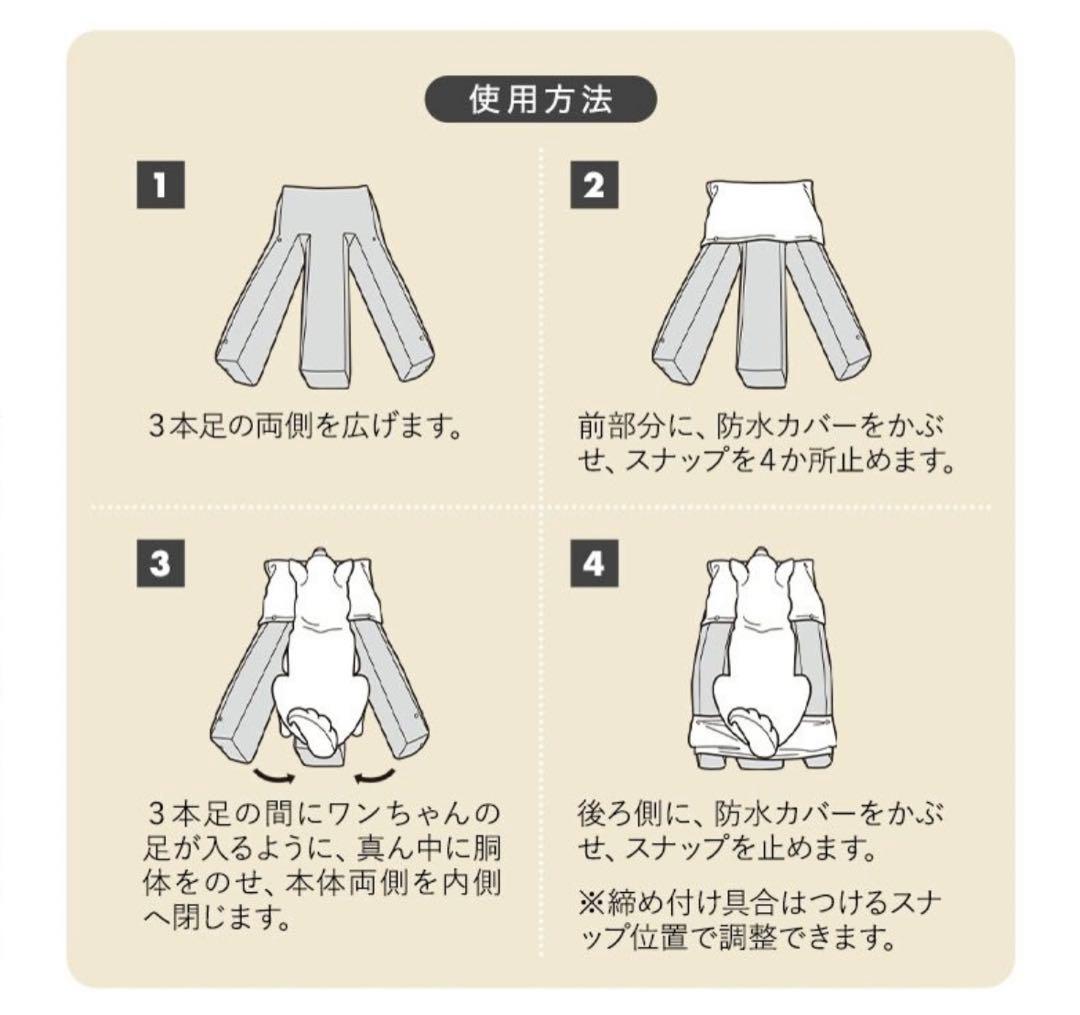 使用方法

1

3本足の両側を広げます。

2

前部分に、防水カバーをかぶせ、スナップを4か所止めます。

3

3本足の間にワンちゃんの足が入るように、真ん中に胴体をのせ、本体両側を内側へ閉じます。

4

後ろ側に、防水カバーをかぶせ、スナップを止めます。

※締め付け具合はつけるスナップ位置で調整できます。