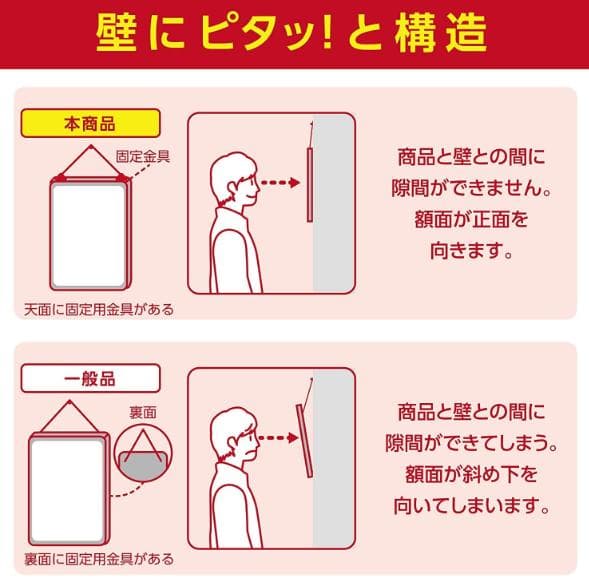 壁にピタッ!と構造

本商品

固定金具

天面に固定用金具がある

商品と壁との間に隙間ができません。額面が正面を向きます。

一般品

裏面

裏面に固定用金具がある

商品と壁との間に隙間ができてしまう。額面が斜め下を向いてしまいます。