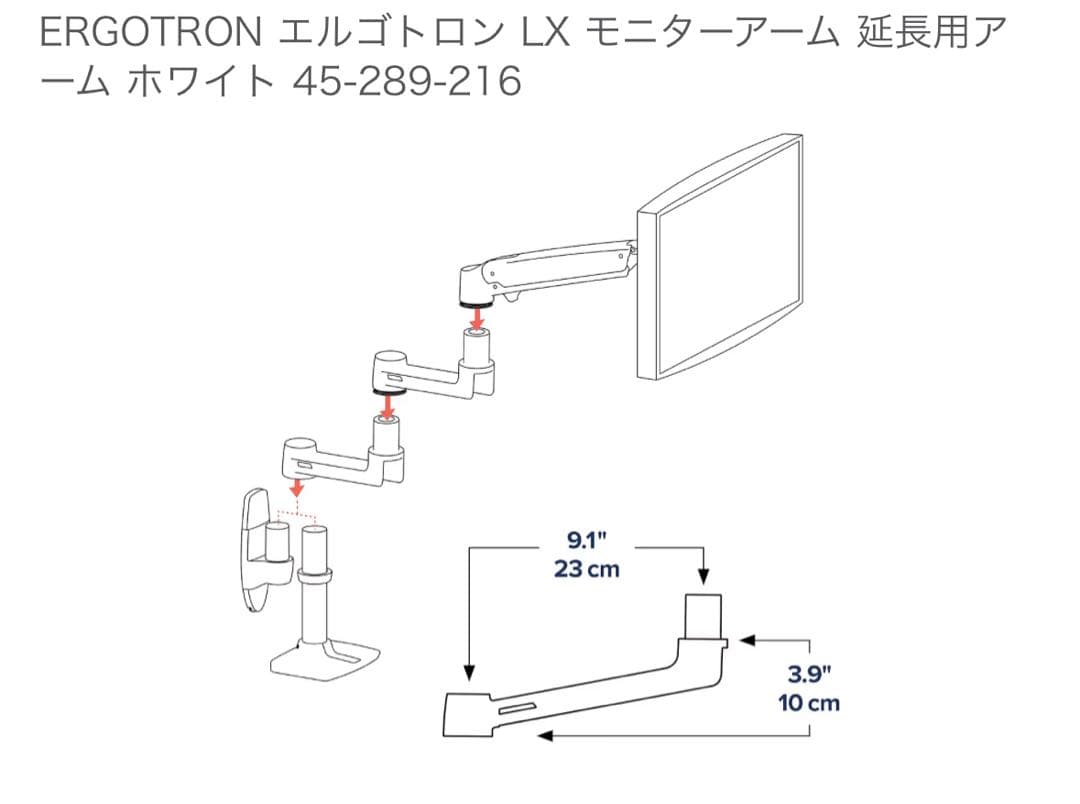 ERGOTRON エルゴトロン LX モニターアーム 延長用アーム ホワイト 45-289-216

9.1"
23 cm

3.9"
10 cm